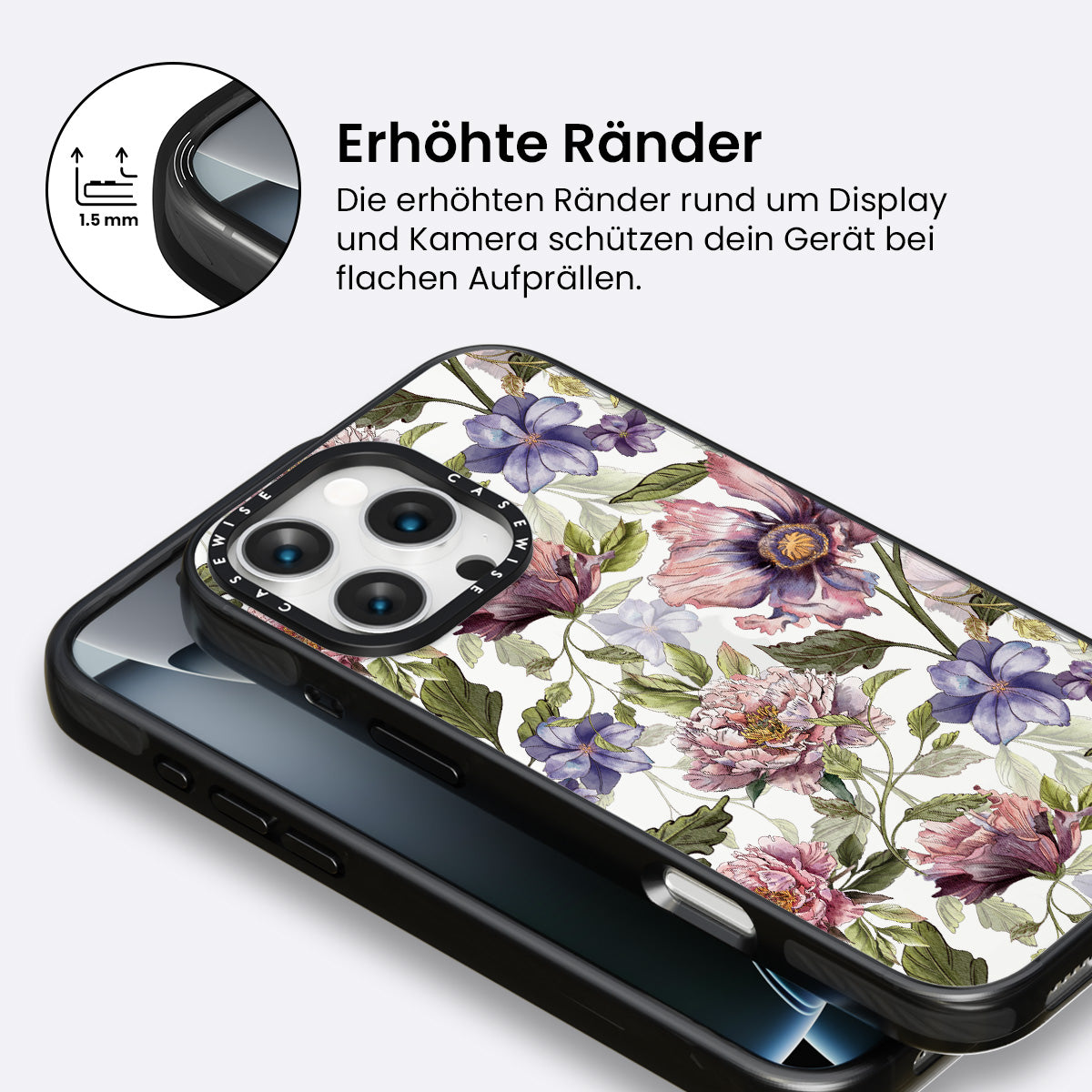 1.5 mm

Erhöhte Ränder

Die erhöhten Ränder rund um Display und Kamera schützen dein Gerät bei flachen Aufprällen.

CASEWISE CASEWISE