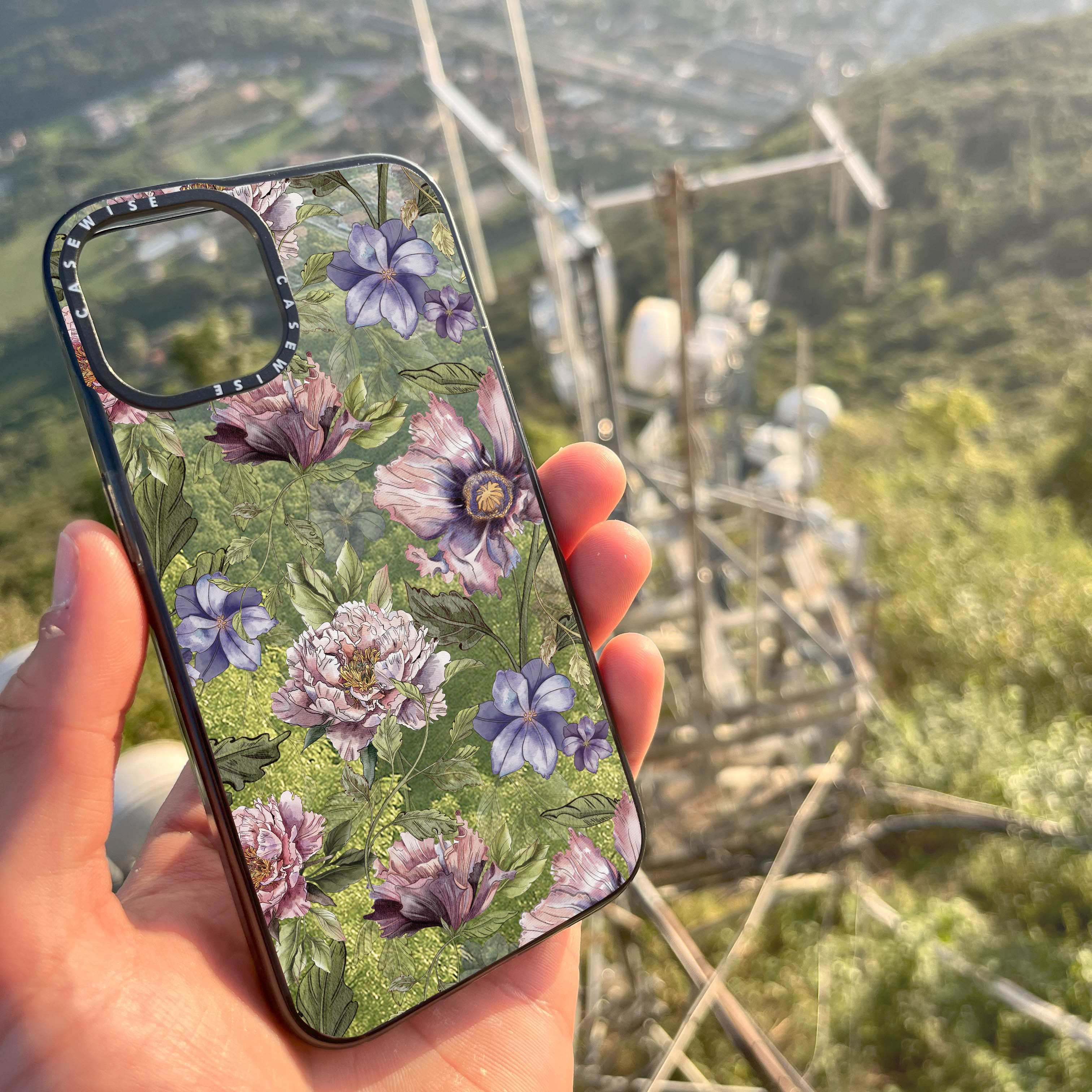 CASEWISE CASEWISE