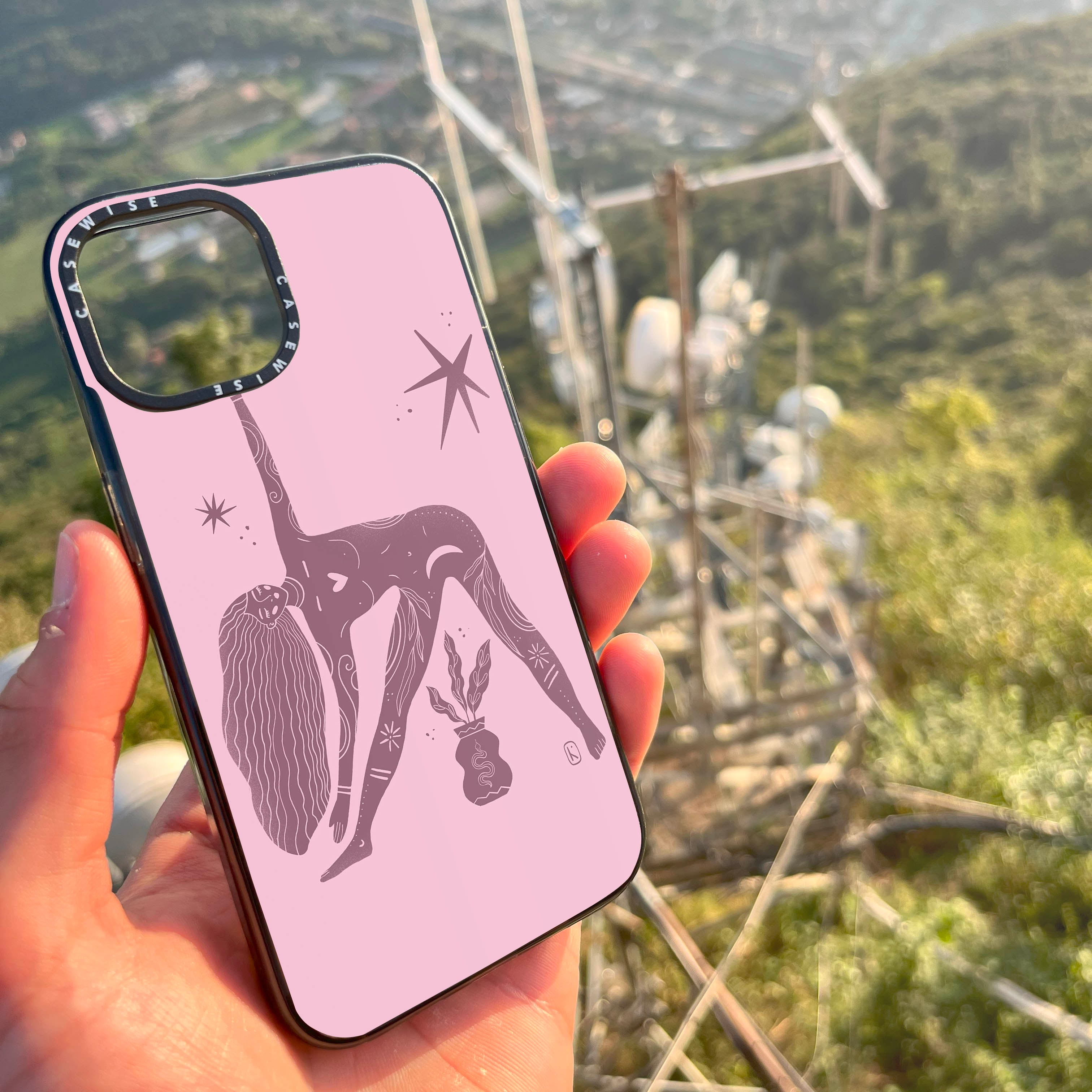 CASEWISE
CASEWISE