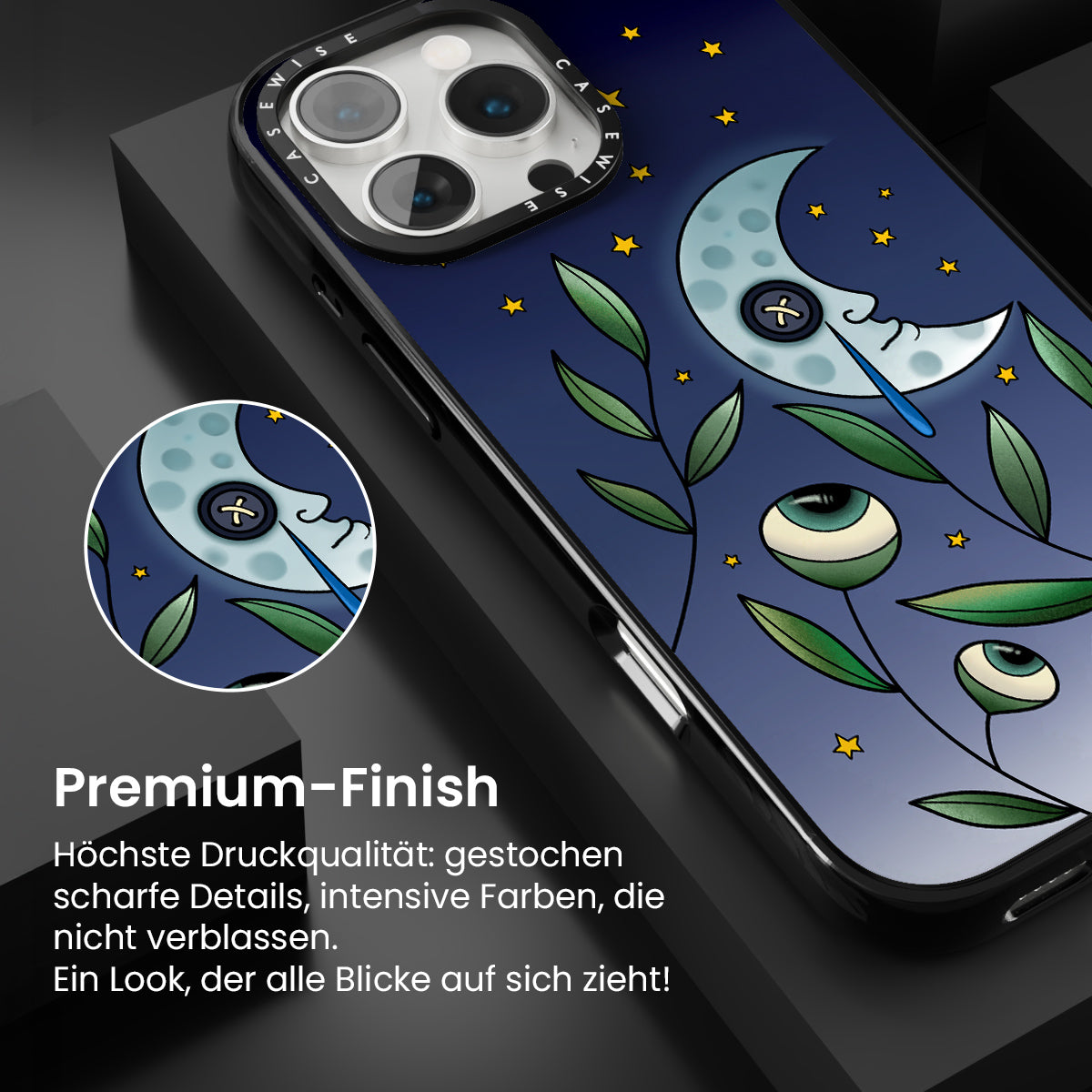 CASEWISE CASEWISE

Premium-Finish

Höchste Druckqualität: gestochen scharfe Details, intensive Farben, die nicht verblassen.
Ein Look, der alle Blicke auf sich zieht!