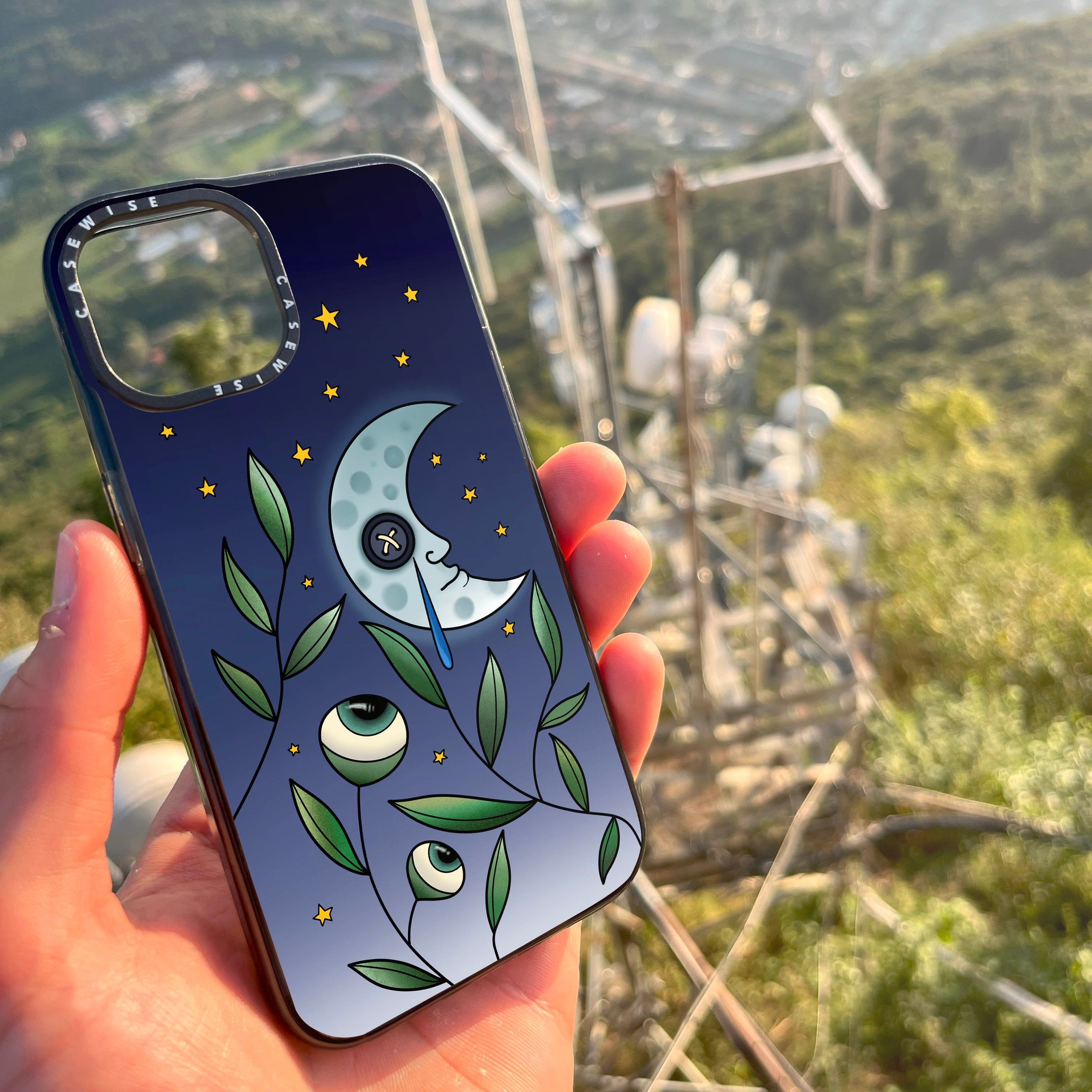 CASEWISE CASEWISE