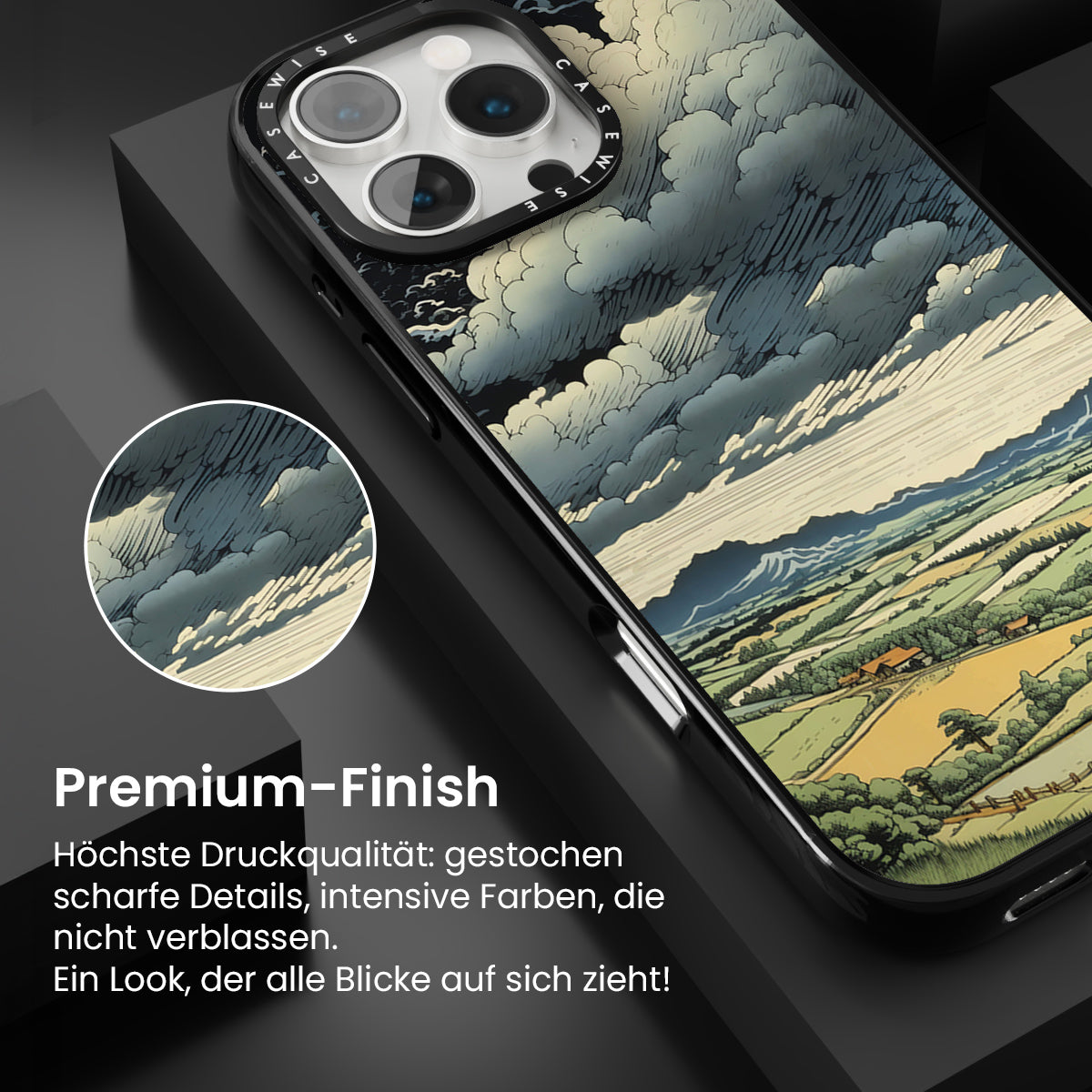 CASEWISE CASEWISE

Premium-Finish

Höchste Druckqualität: gestochen scharfe Details, intensive Farben, die nicht verblassen.
Ein Look, der alle Blicke auf sich zieht!