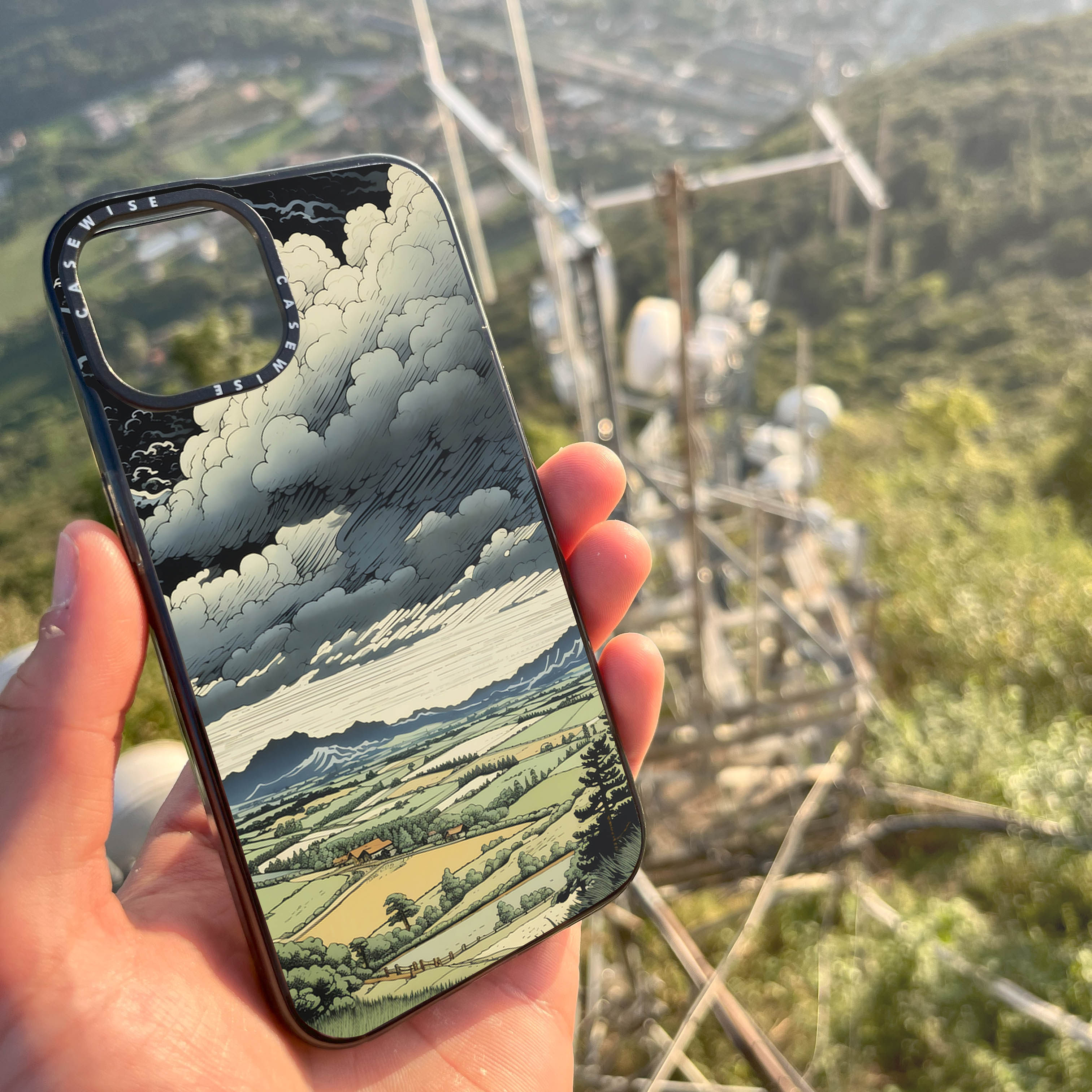 CASEWISE CASEWISE