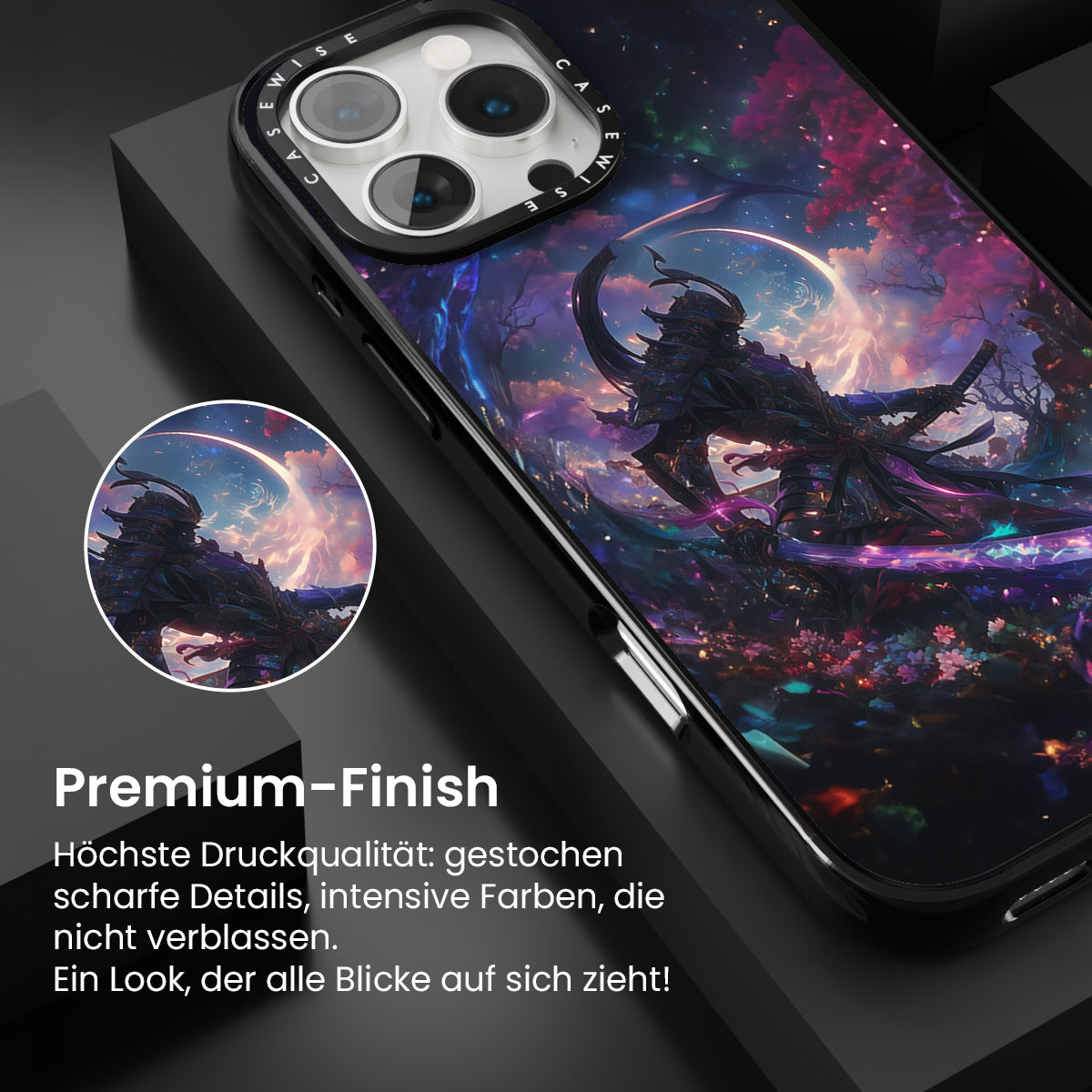 CASEWISE CASEWISE

Premium-Finish

Höchste Druckqualität: gestochen scharfe Details, intensive Farben, die nicht verblassen.
Ein Look, der alle Blicke auf sich zieht!