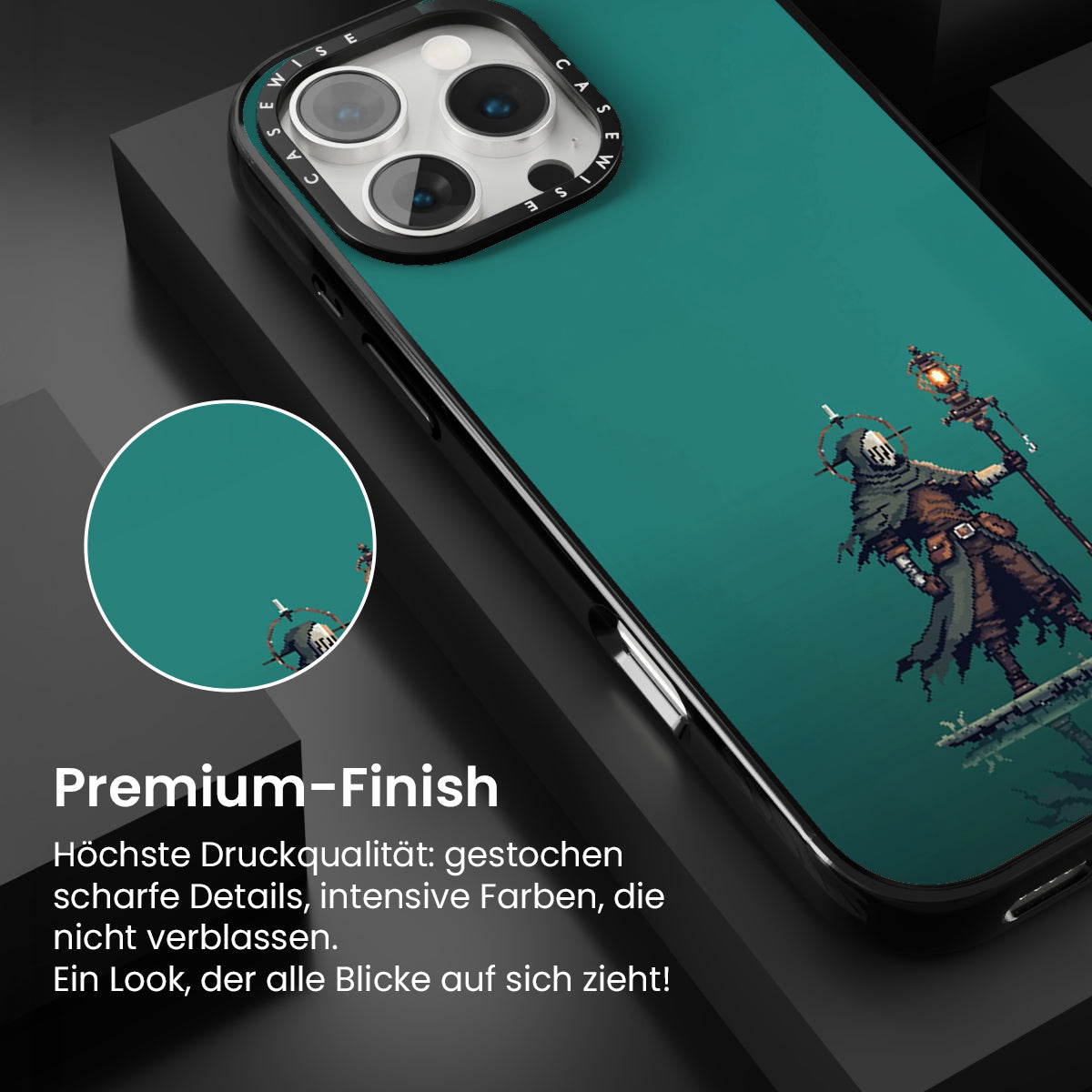 CASEWISE CASEWISE

Premium-Finish

Höchste Druckqualität: gestochen scharfe Details, intensive Farben, die nicht verblassen.
Ein Look, der alle Blicke auf sich zieht!