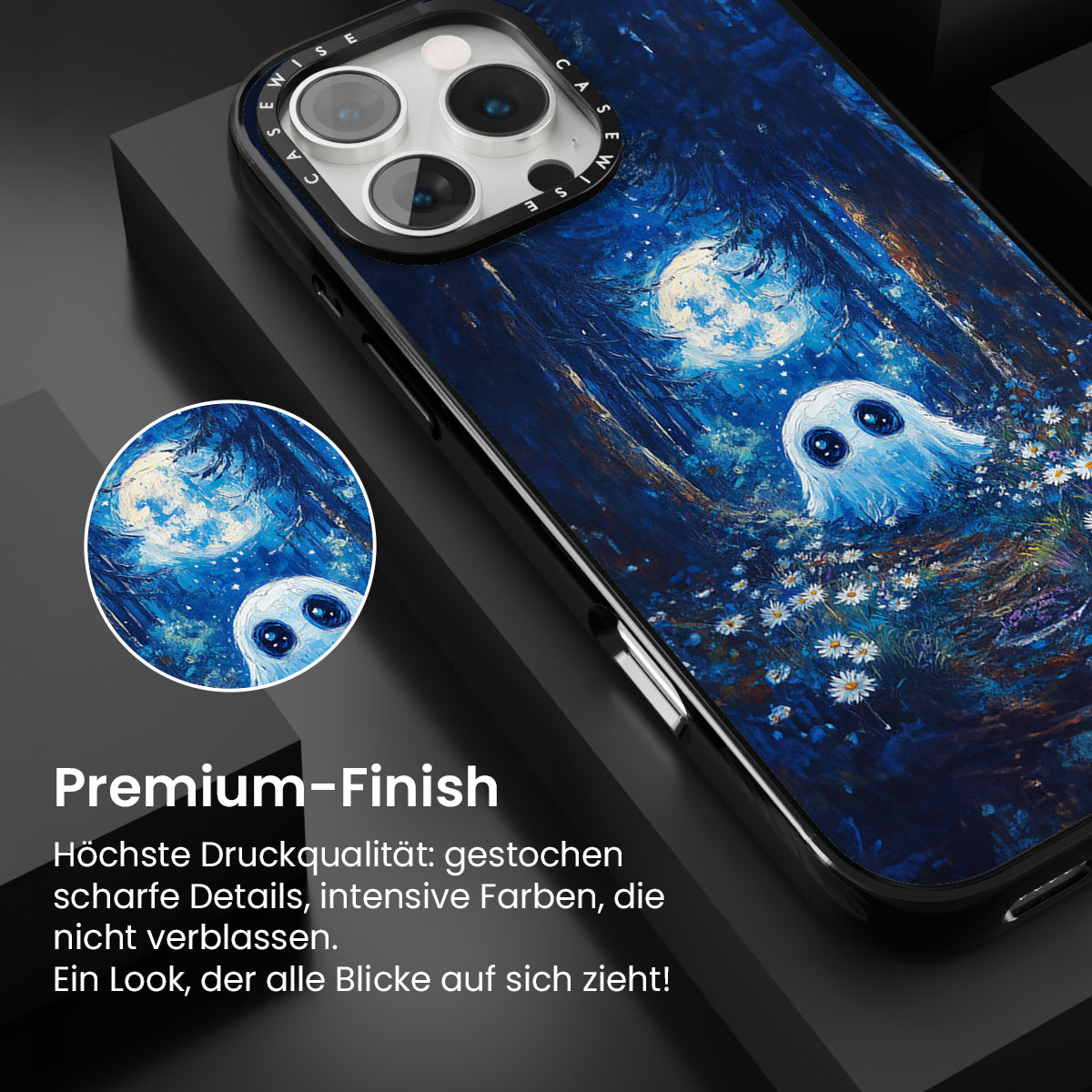 CASEWISE CASEWISE

Premium-Finish

Höchste Druckqualität: gestochen scharfe Details, intensive Farben, die nicht verblassen.
Ein Look, der alle Blicke auf sich zieht!