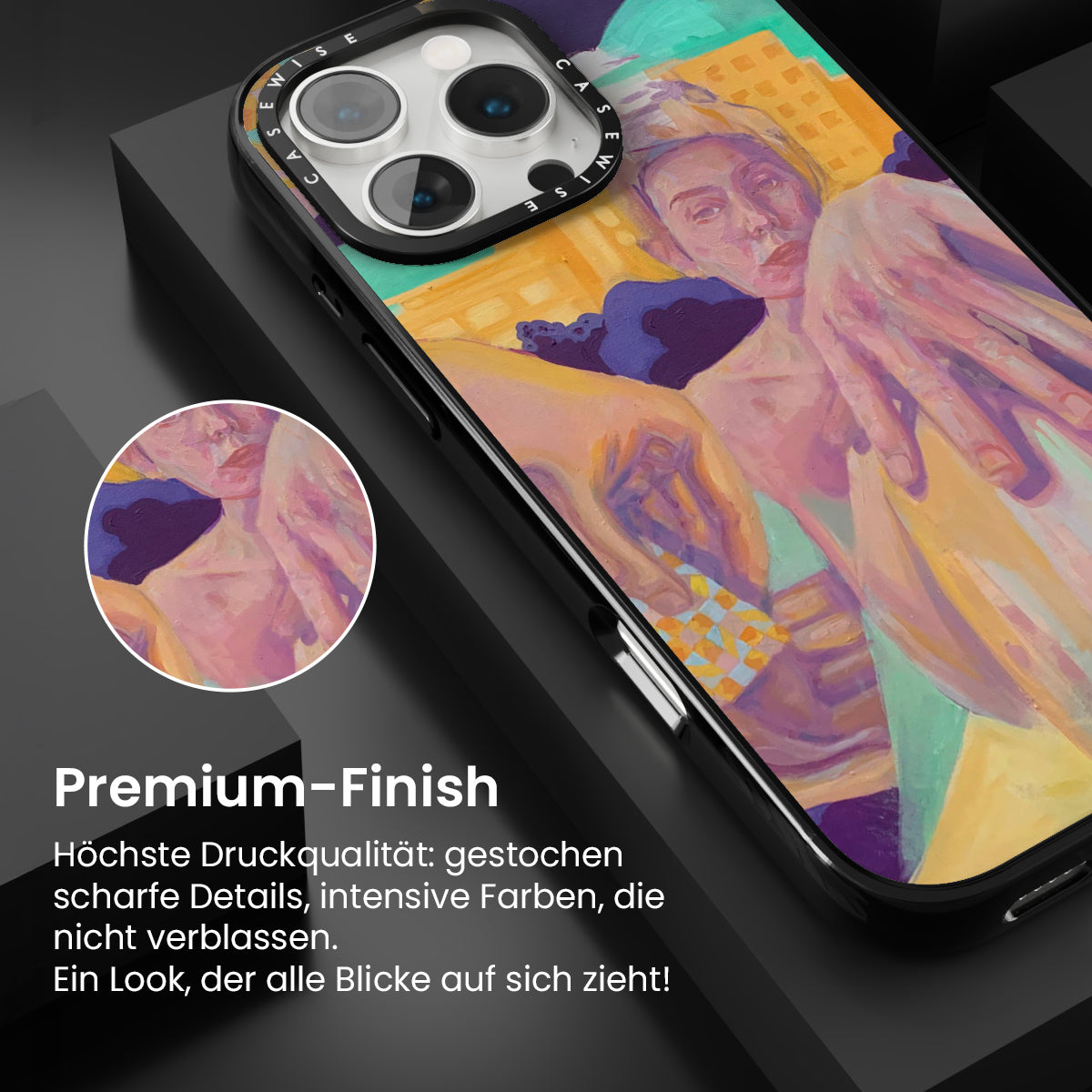 CASEWISE CASEWISE

Premium-Finish

Höchste Druckqualität: gestochen scharfe Details, intensive Farben, die nicht verblassen.
Ein Look, der alle Blicke auf sich zieht!