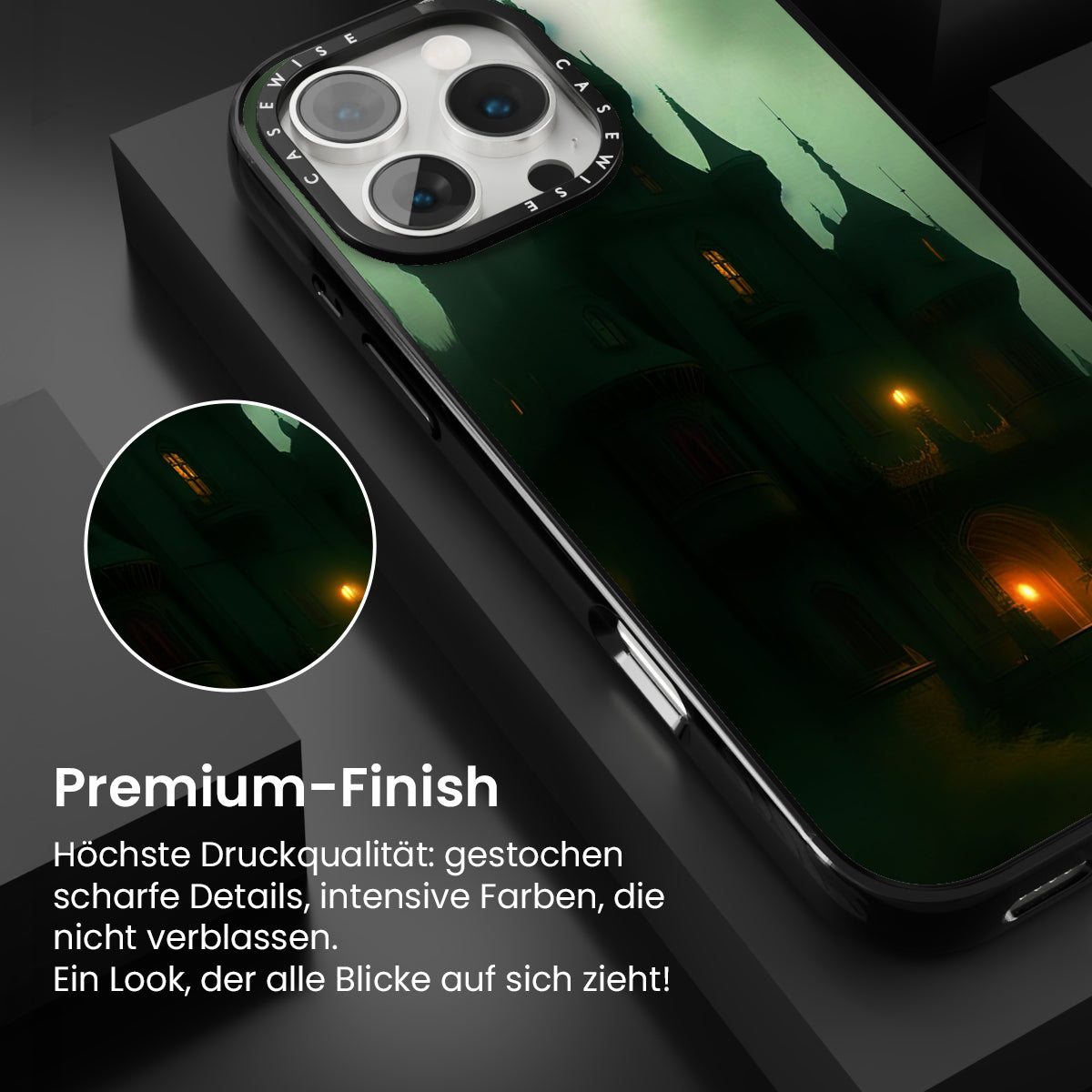 CASEWISE CASEWISE

Premium-Finish

Höchste Druckqualität: gestochen scharfe Details, intensive Farben, die nicht verblassen.
Ein Look, der alle Blicke auf sich zieht!