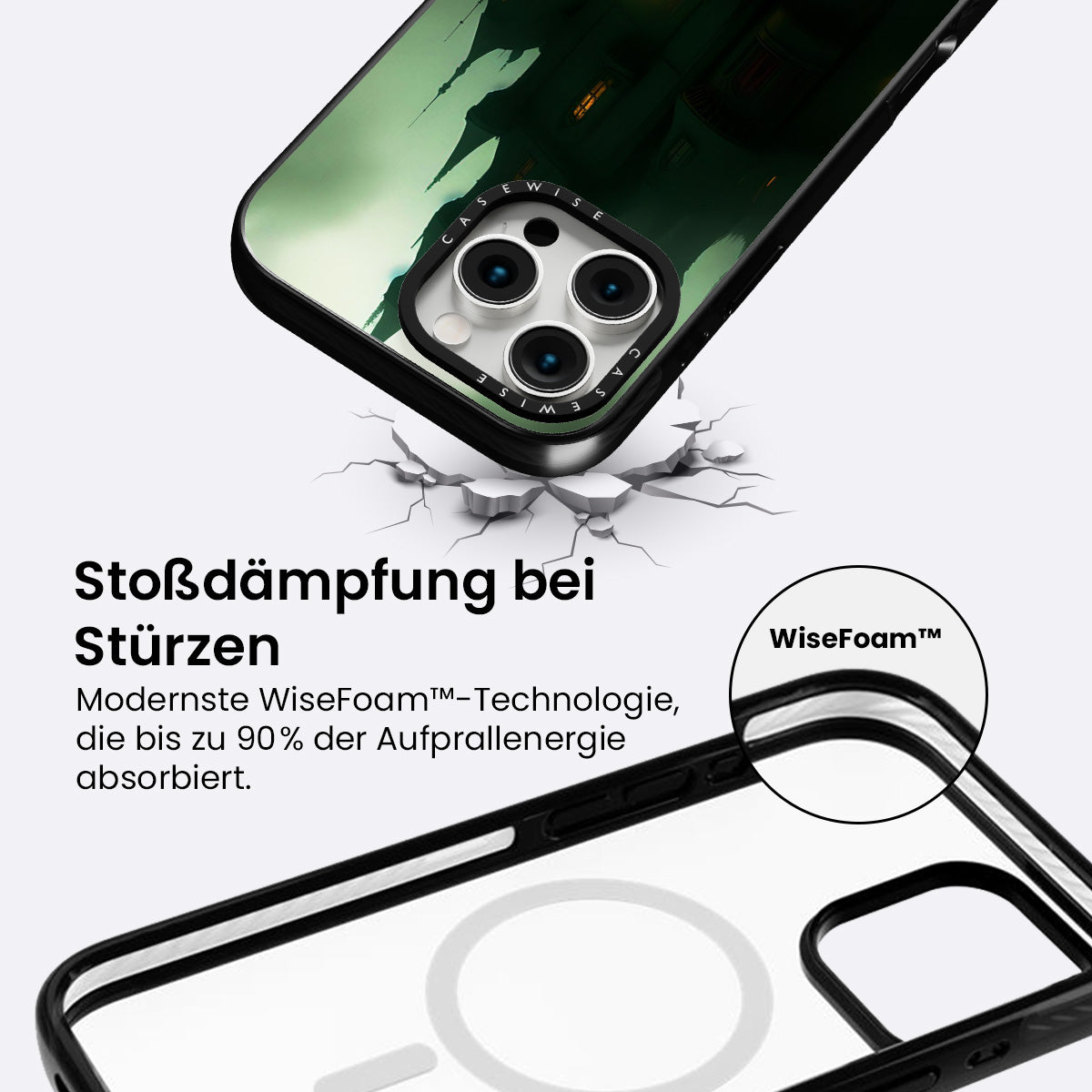 CASEWISE
CASEWISE

Stoßdämpfung bei Stürzen

Modernste WiseFoam™-Technologie, die bis zu 90% der Aufprallenergie absorbiert.

WiseFoam™