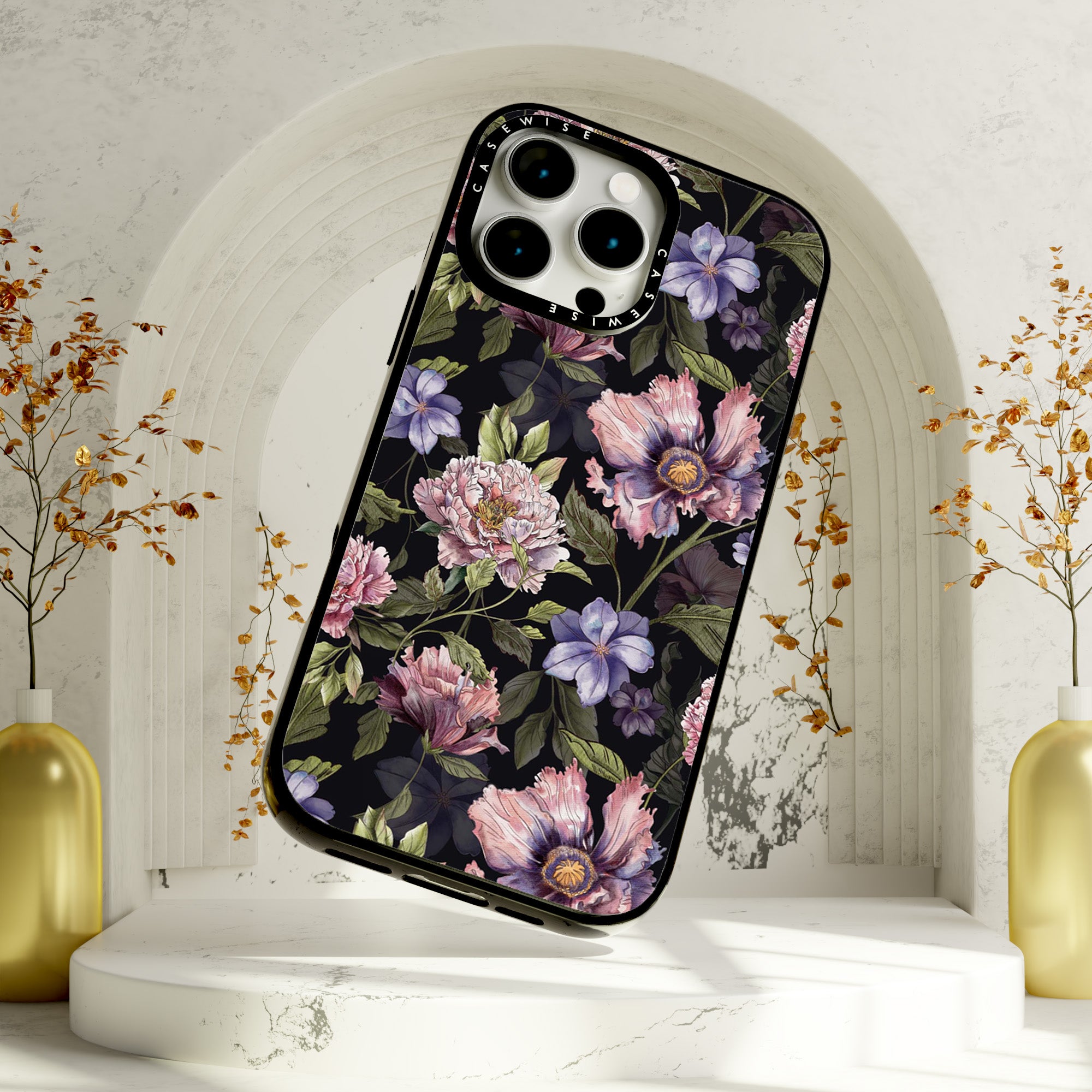 CASEWISE
CASEWISE