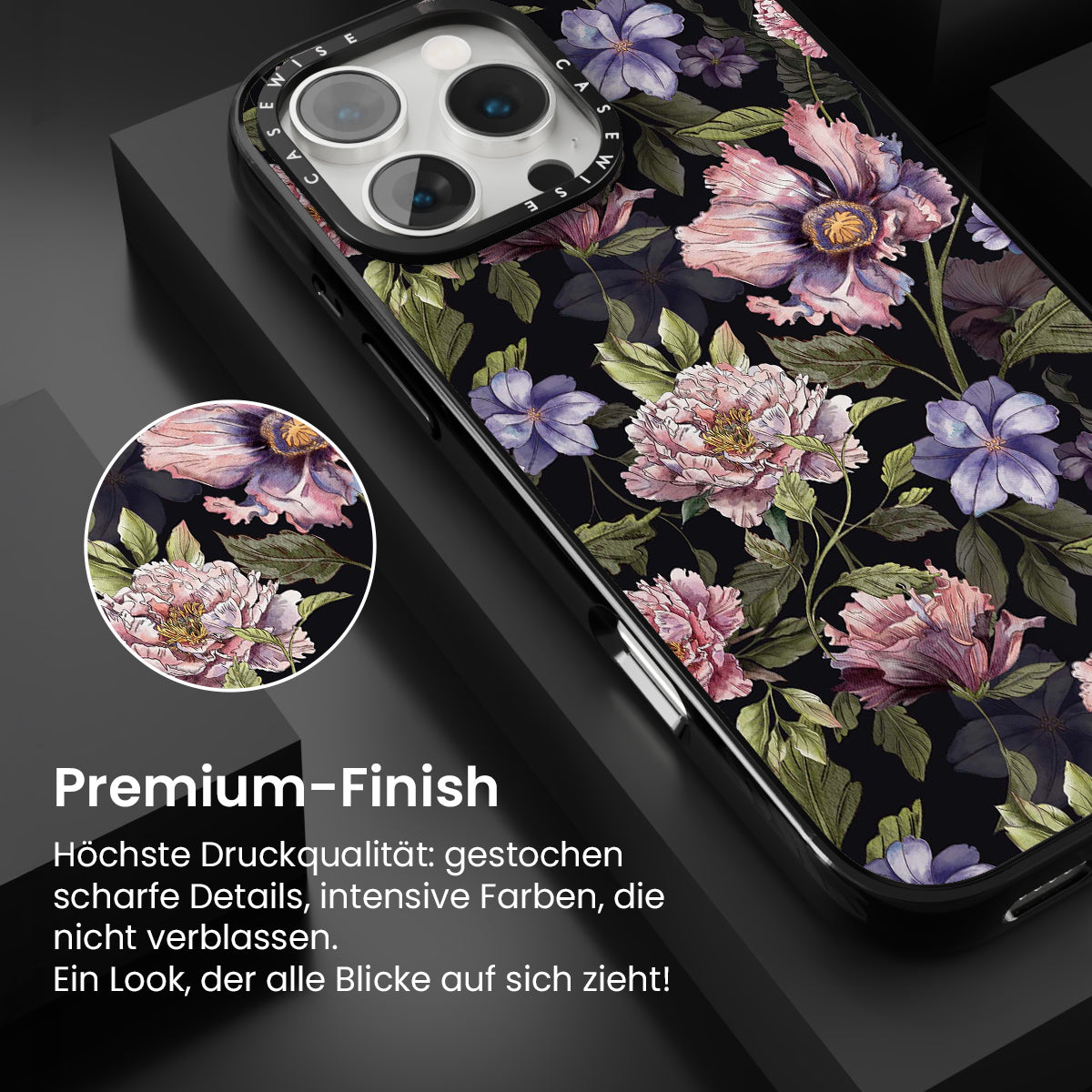 CASEWISE CASEWISE

Premium-Finish

Höchste Druckqualität: gestochen scharfe Details, intensive Farben, die nicht verblassen.
Ein Look, der alle Blicke auf sich zieht!