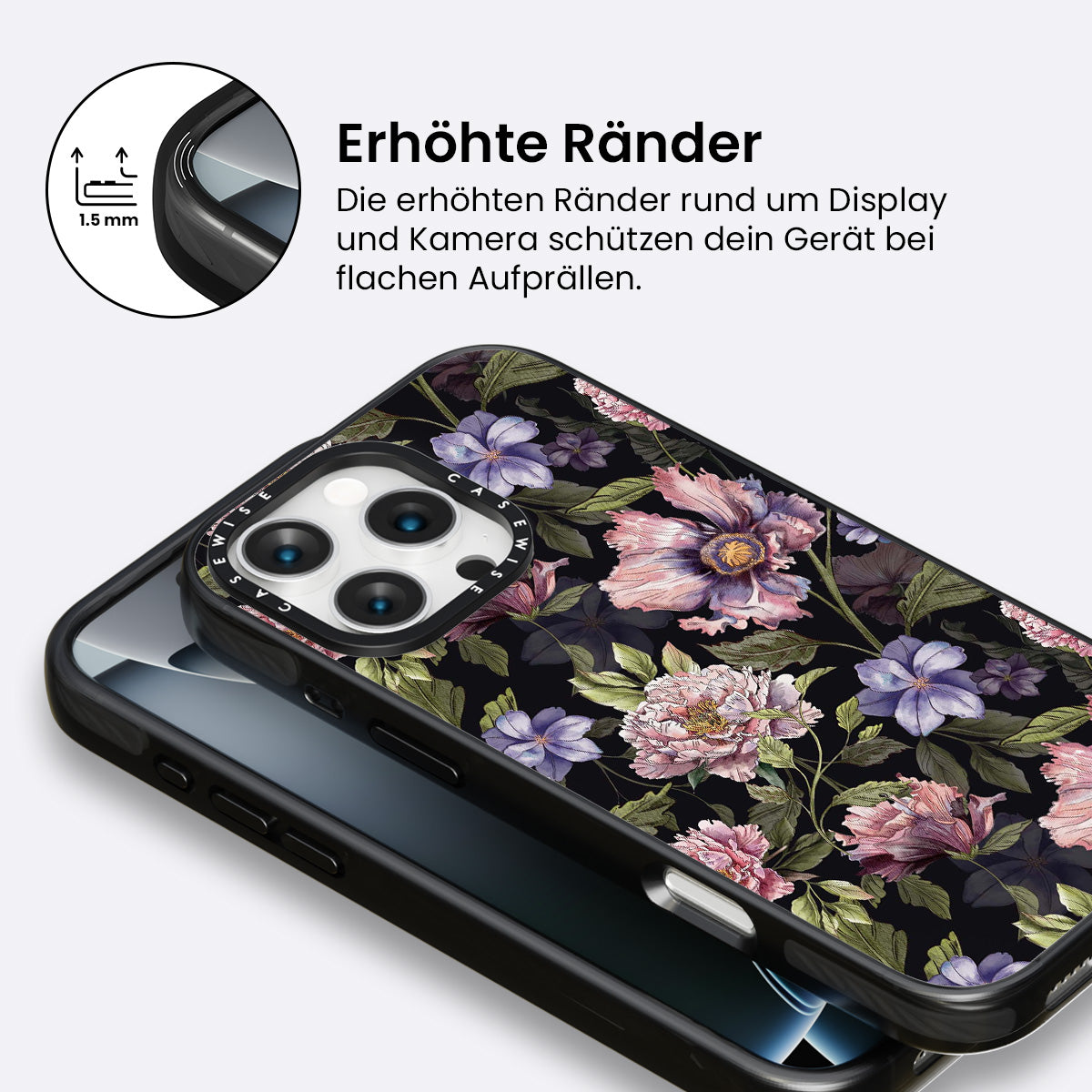 1.5 mm

Erhöhte Ränder

Die erhöhten Ränder rund um Display und Kamera schützen dein Gerät bei flachen Aufprällen.

CASEWISE CASEWISE