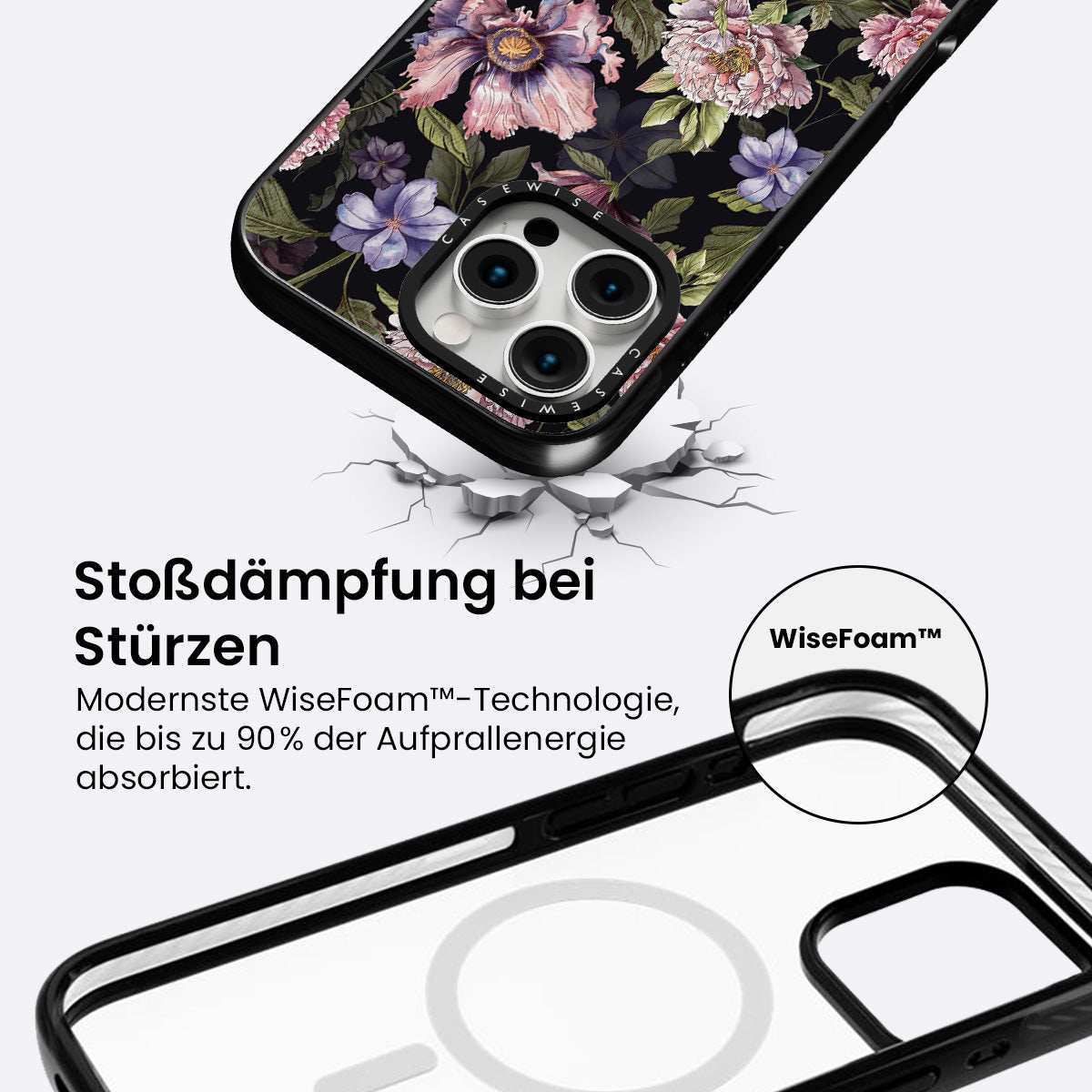 CASEWISE

CASEWISE

Stoßdämpfung bei Stürzen

Modernste WiseFoam™-Technologie, die bis zu 90% der Aufprallenergie absorbiert.

WiseFoam™