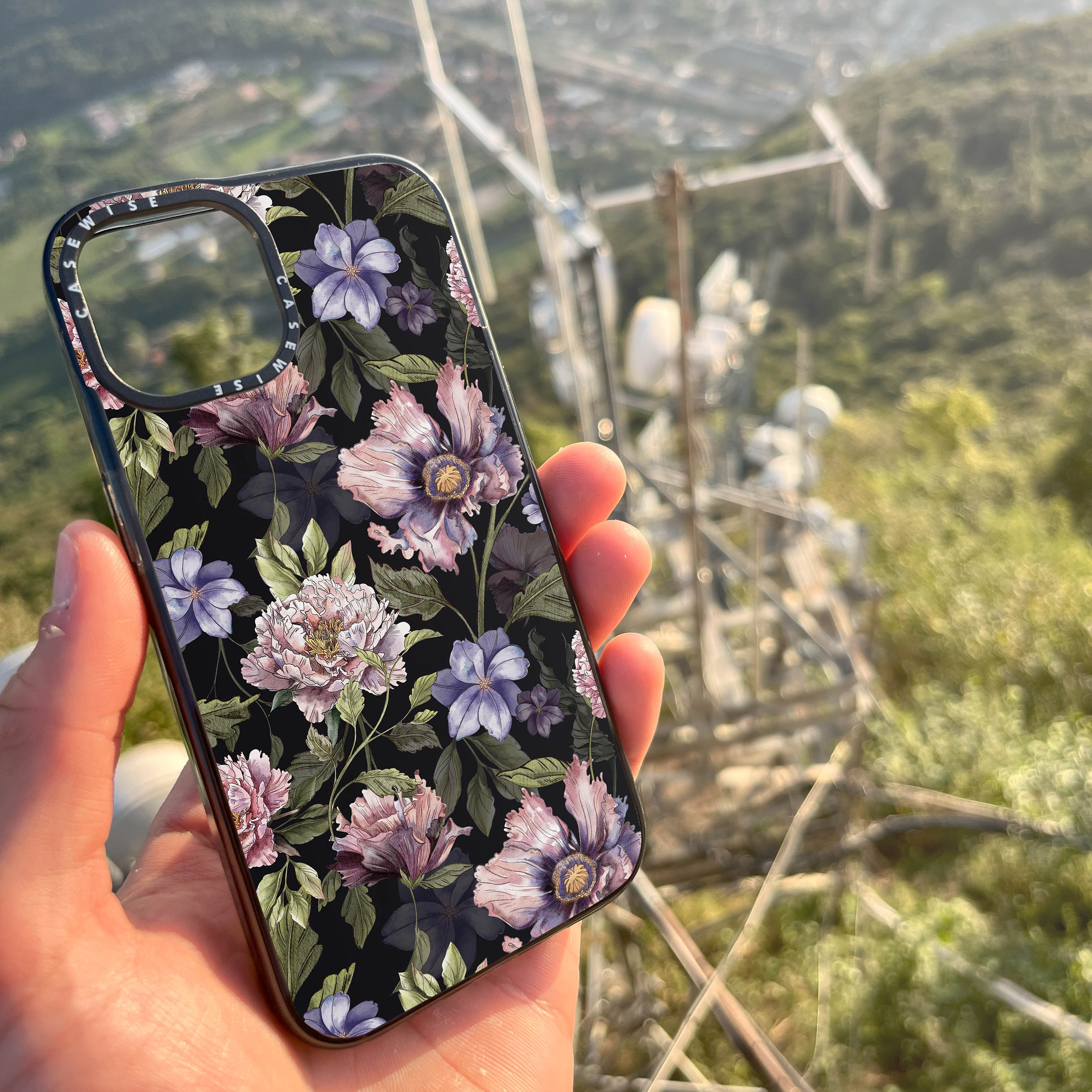 CASEWISE CASEWISE