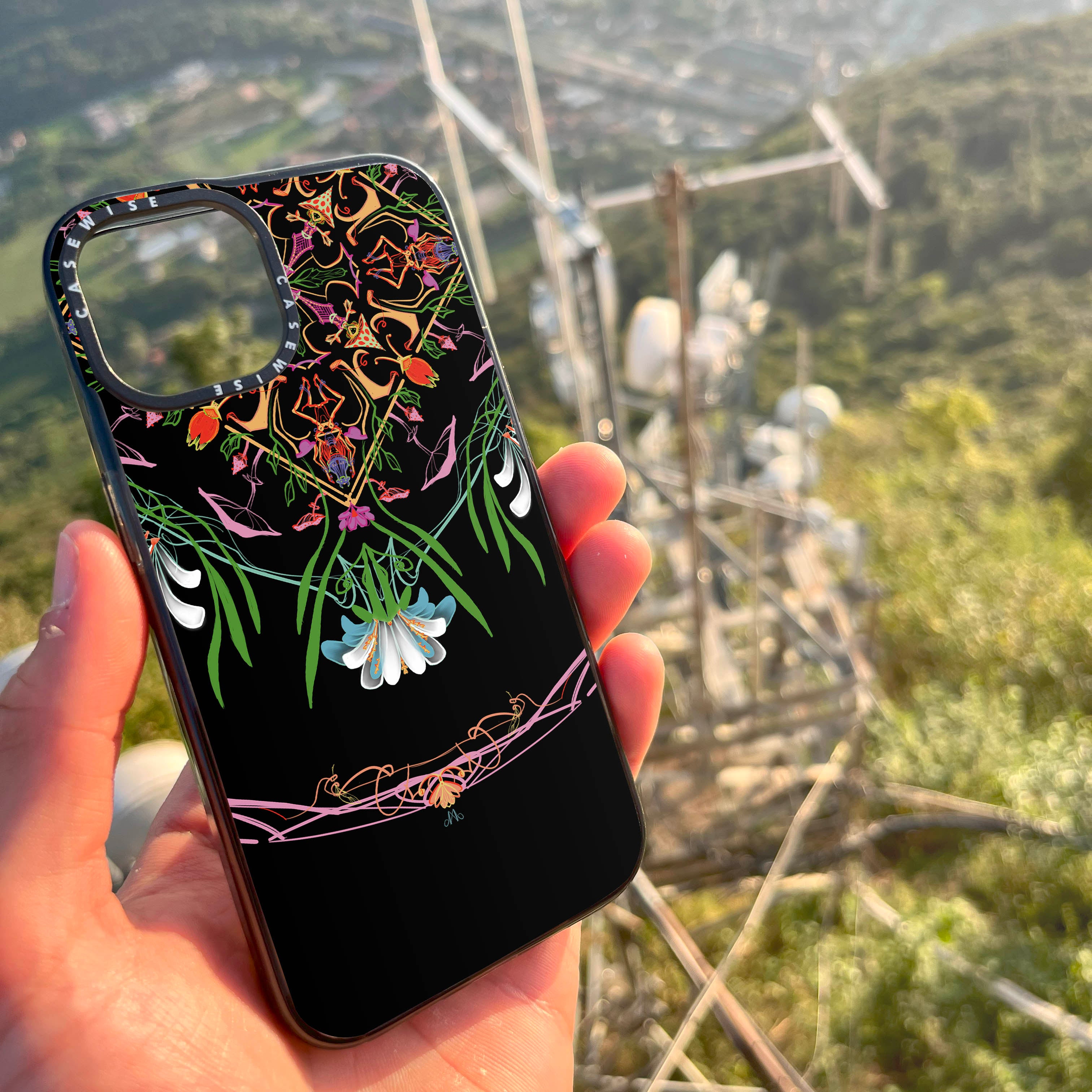 CASEWISE CASEWISE