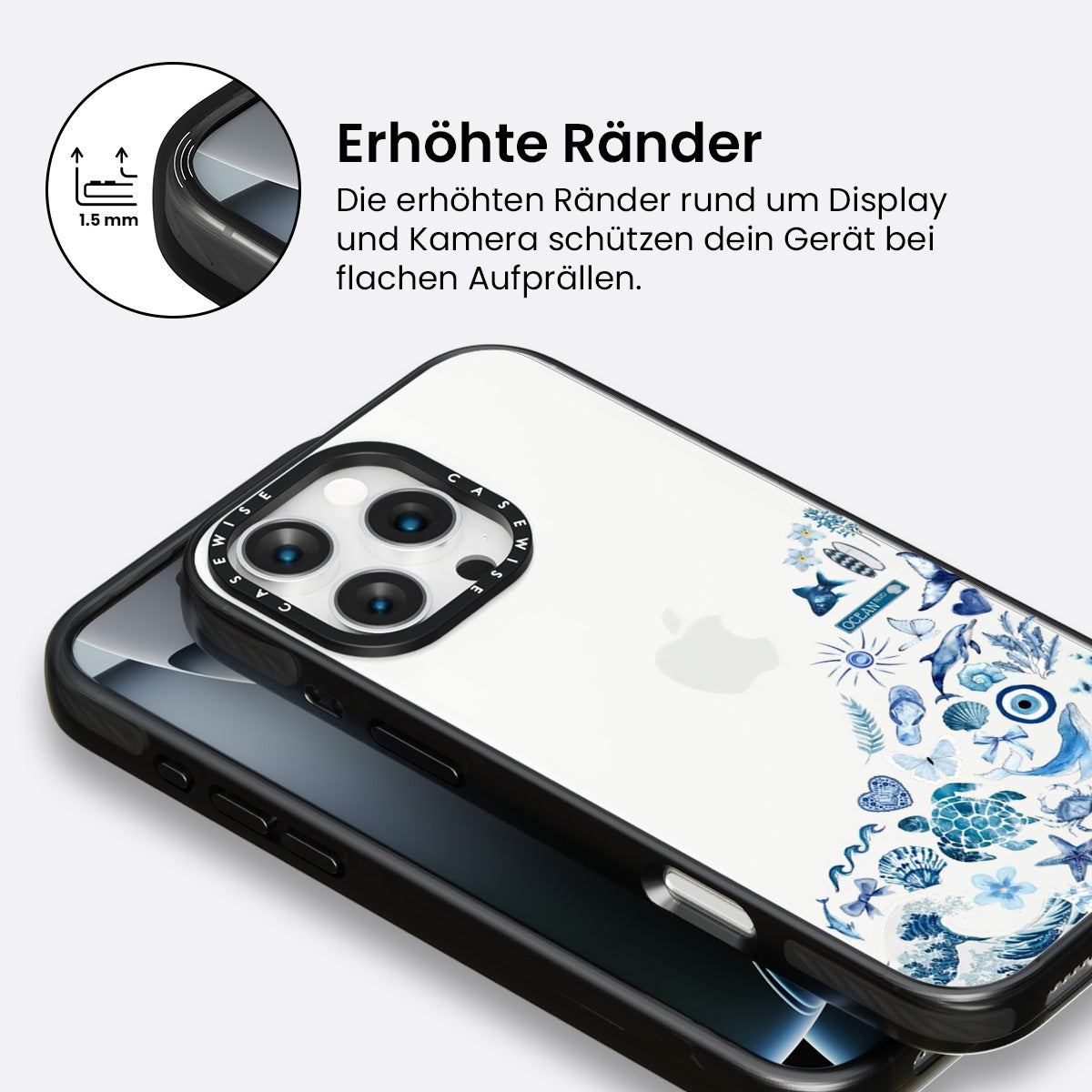 1.5 mm

Erhöhte Ränder

Die erhöhten Ränder rund um Display und Kamera schützen dein Gerät bei flachen Aufprällen.

CASEWISE CASEWISE

OCEAN