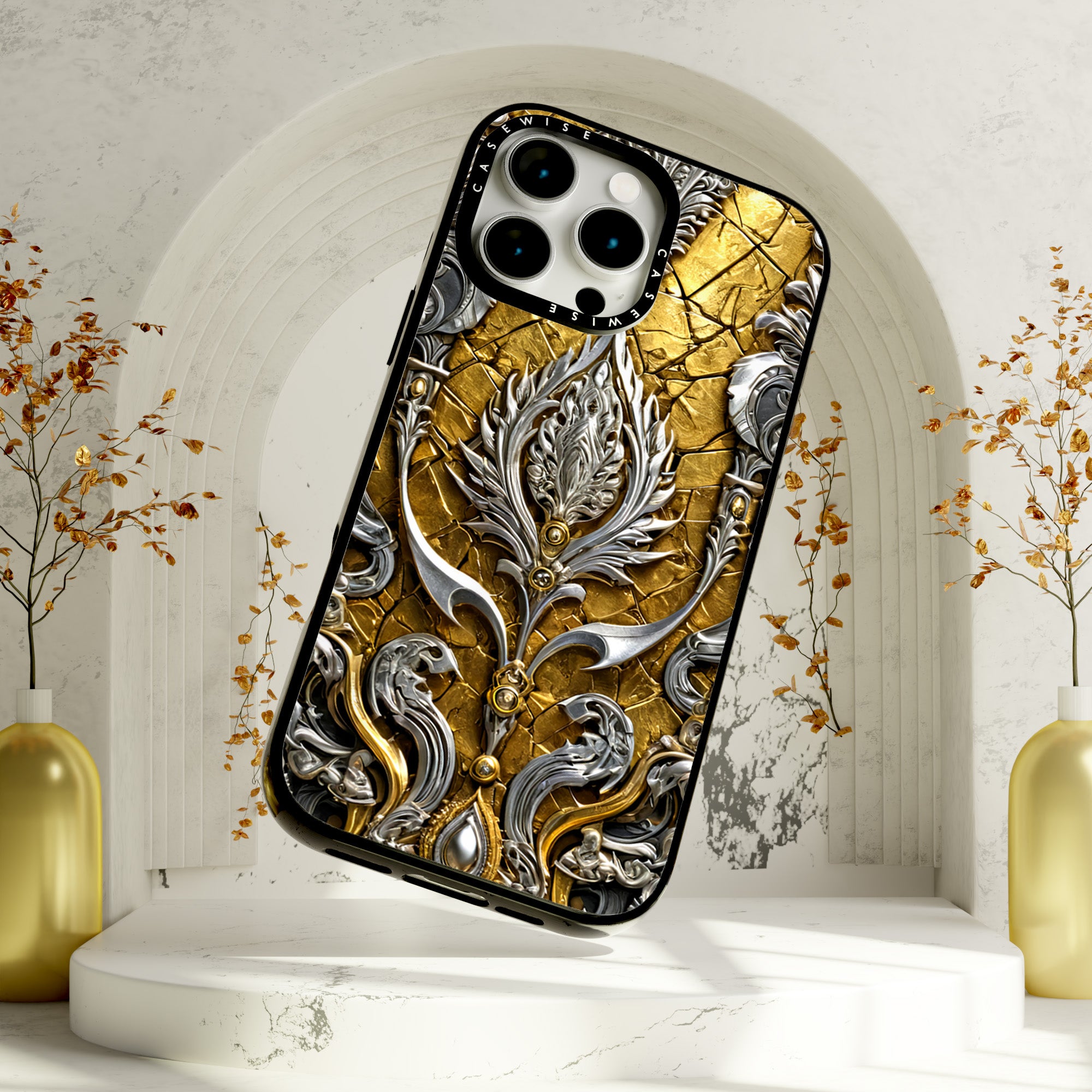 CASEWISE CASEWISE