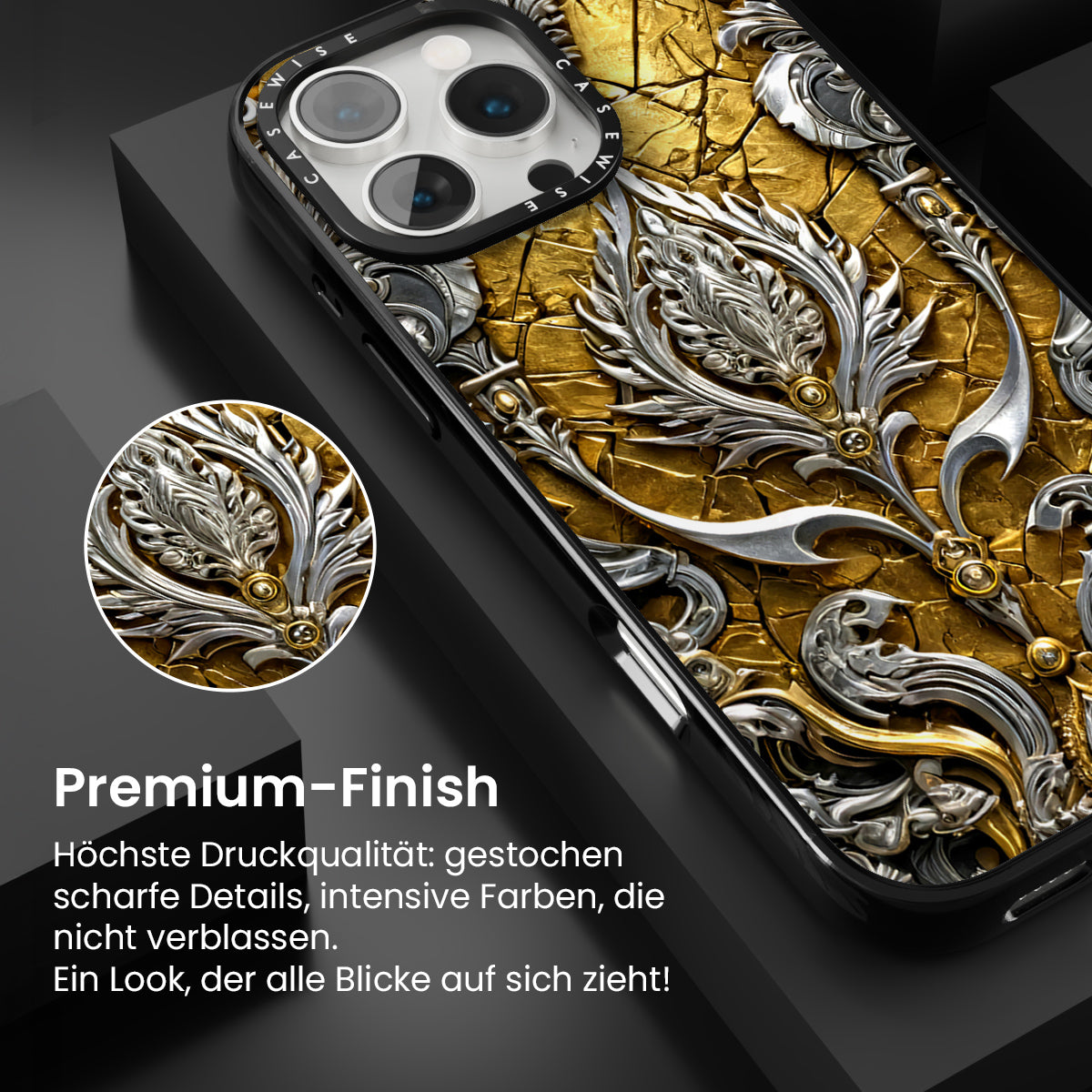 CASEWISE CASEWISE

Premium-Finish

Höchste Druckqualität: gestochen scharfe Details, intensive Farben, die nicht verblassen.
Ein Look, der alle Blicke auf sich zieht!