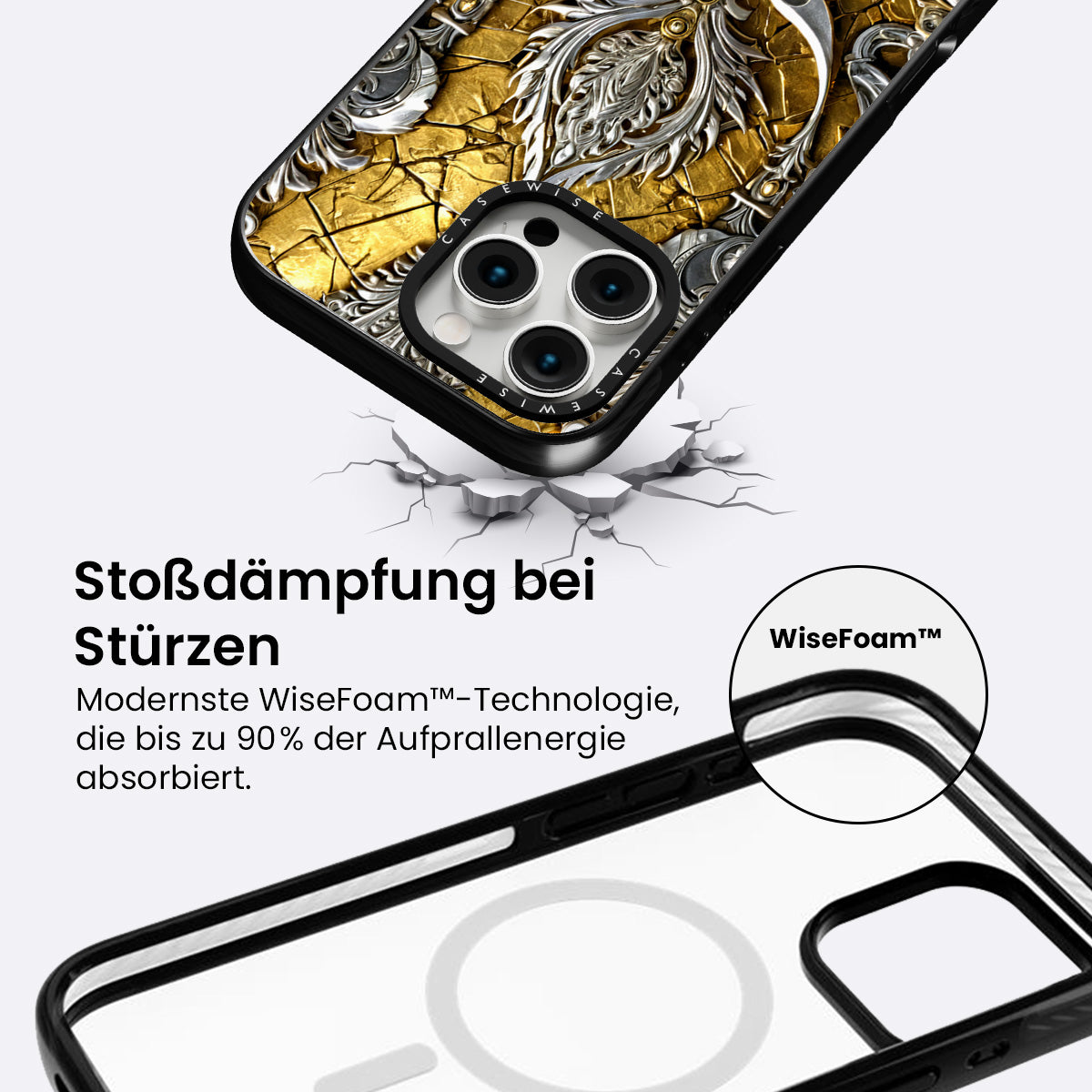 CASEWISE

CASEWISE

Stoßdämpfung bei Stürzen

Modernste WiseFoam™-Technologie, die bis zu 90% der Aufprallenergie absorbiert.

WiseFoam™