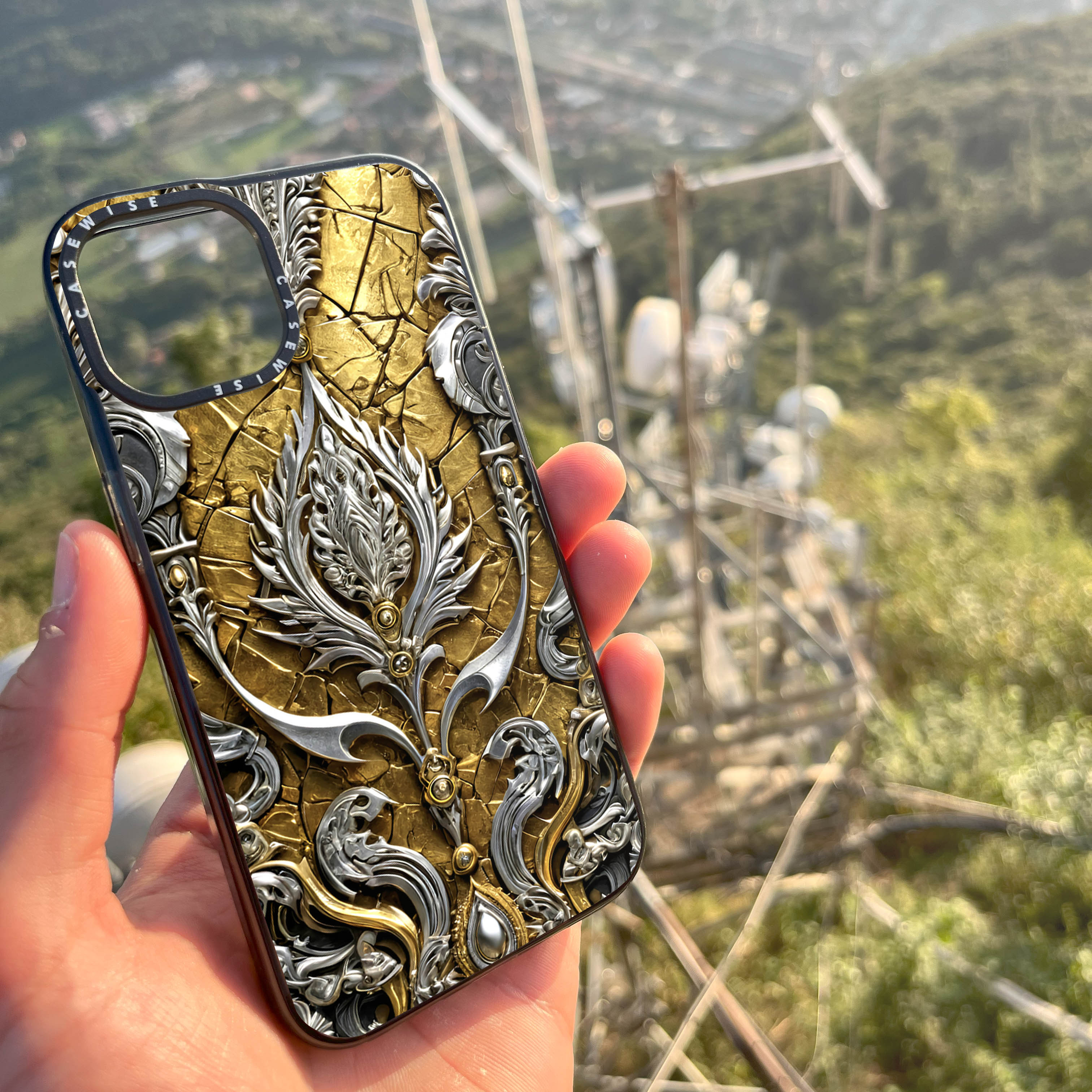 CASEWISE CASEWISE