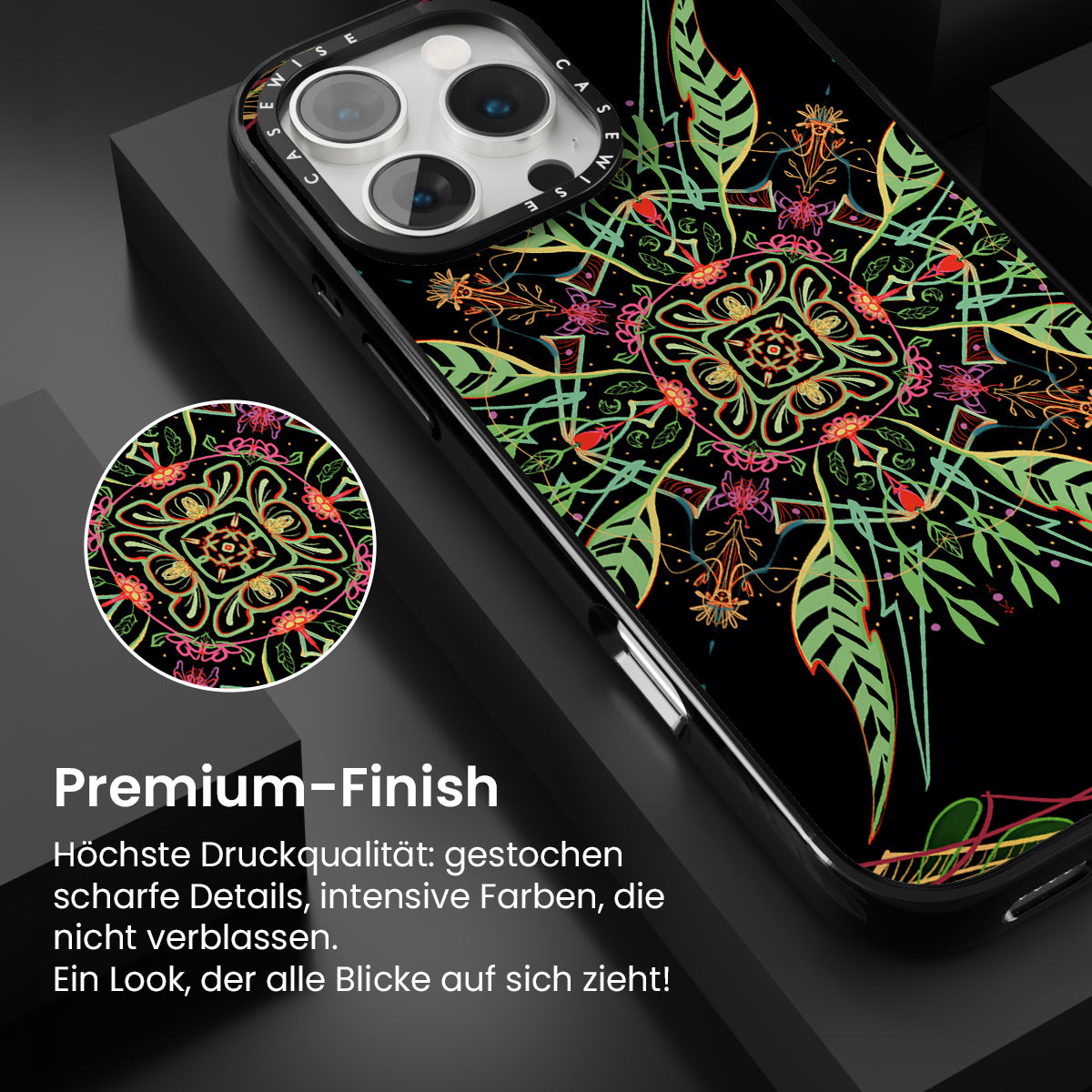 CASEWISE CASEWISE

Premium-Finish

Höchste Druckqualität: gestochen scharfe Details, intensive Farben, die nicht verblassen.
Ein Look, der alle Blicke auf sich zieht!