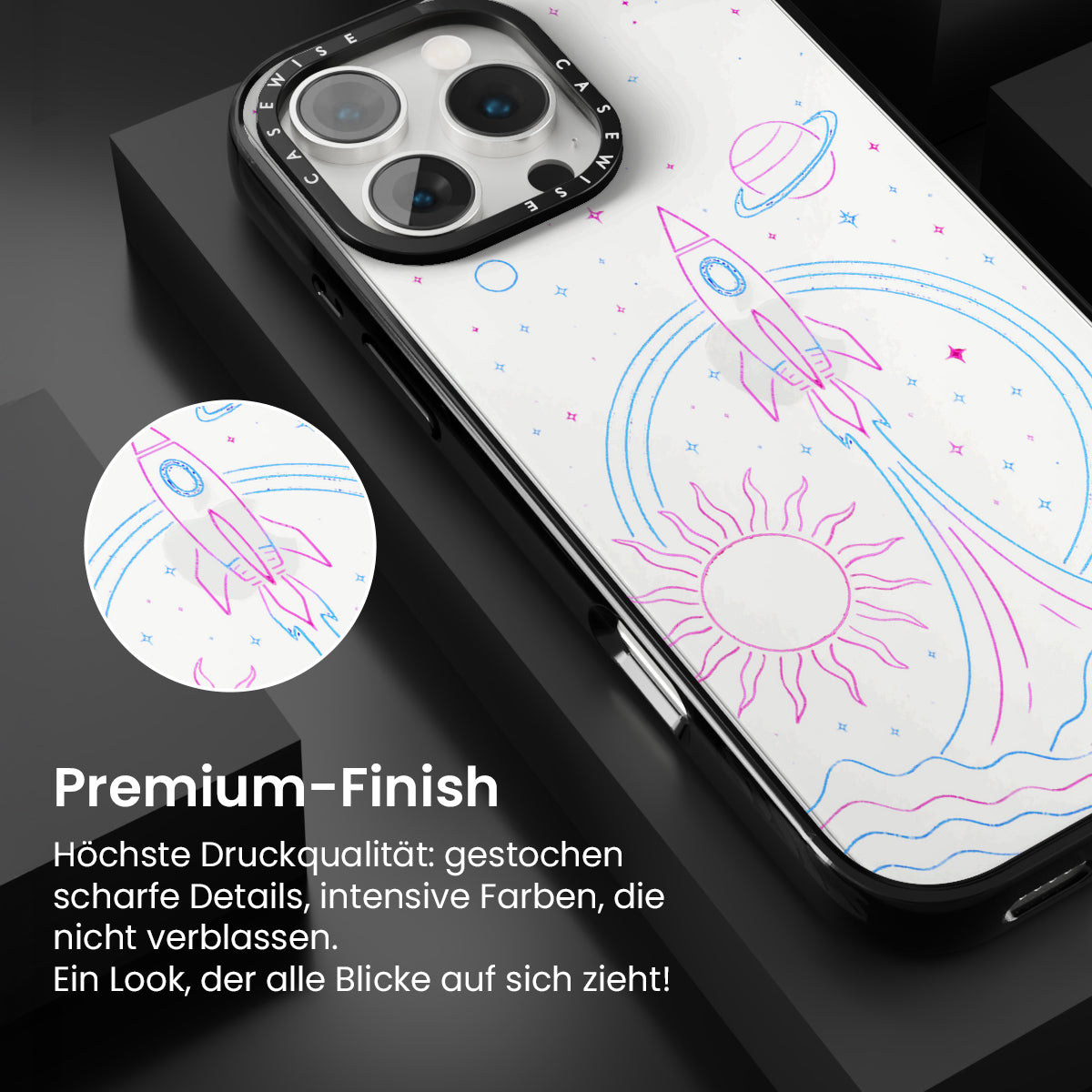 CASEWISE CASEWISE

Premium-Finish

Höchste Druckqualität: gestochen scharfe Details, intensive Farben, die nicht verblassen.
Ein Look, der alle Blicke auf sich zieht!