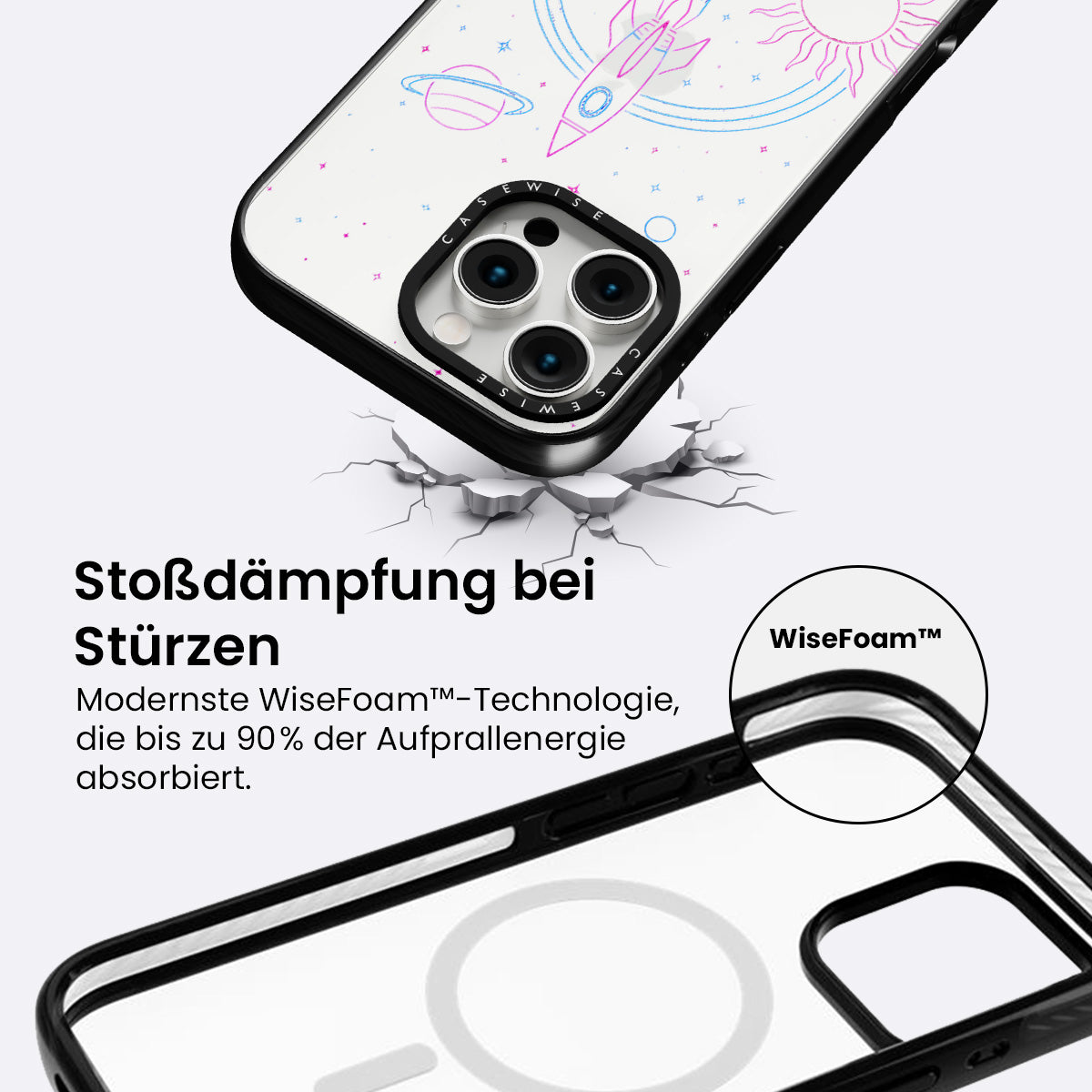 CASEWISE
CASEWISE

Stoßdämpfung bei Stürzen

Modernste WiseFoam™-Technologie, die bis zu 90% der Aufprallenergie absorbiert.

WiseFoam™