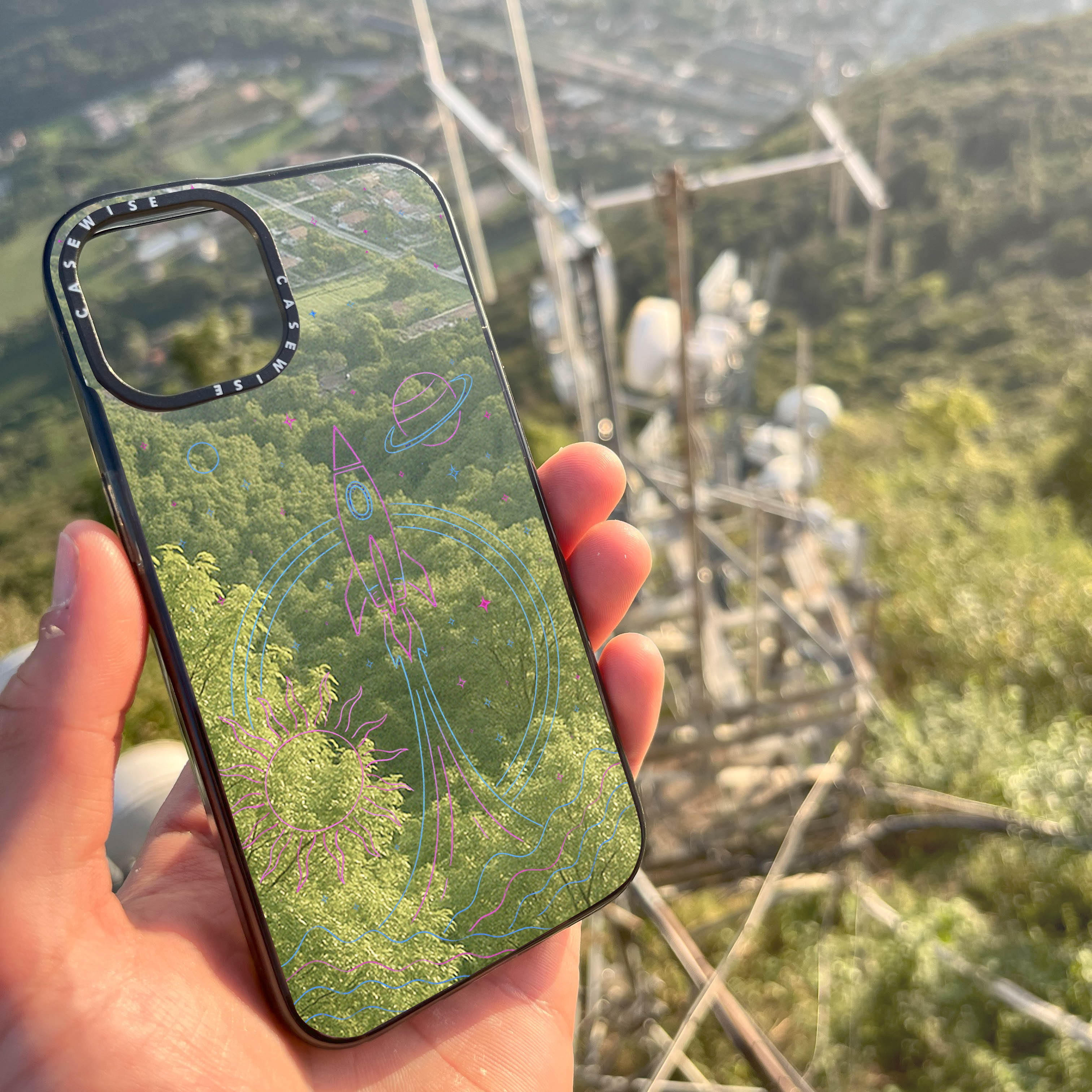 CASEWISE CASEWISE