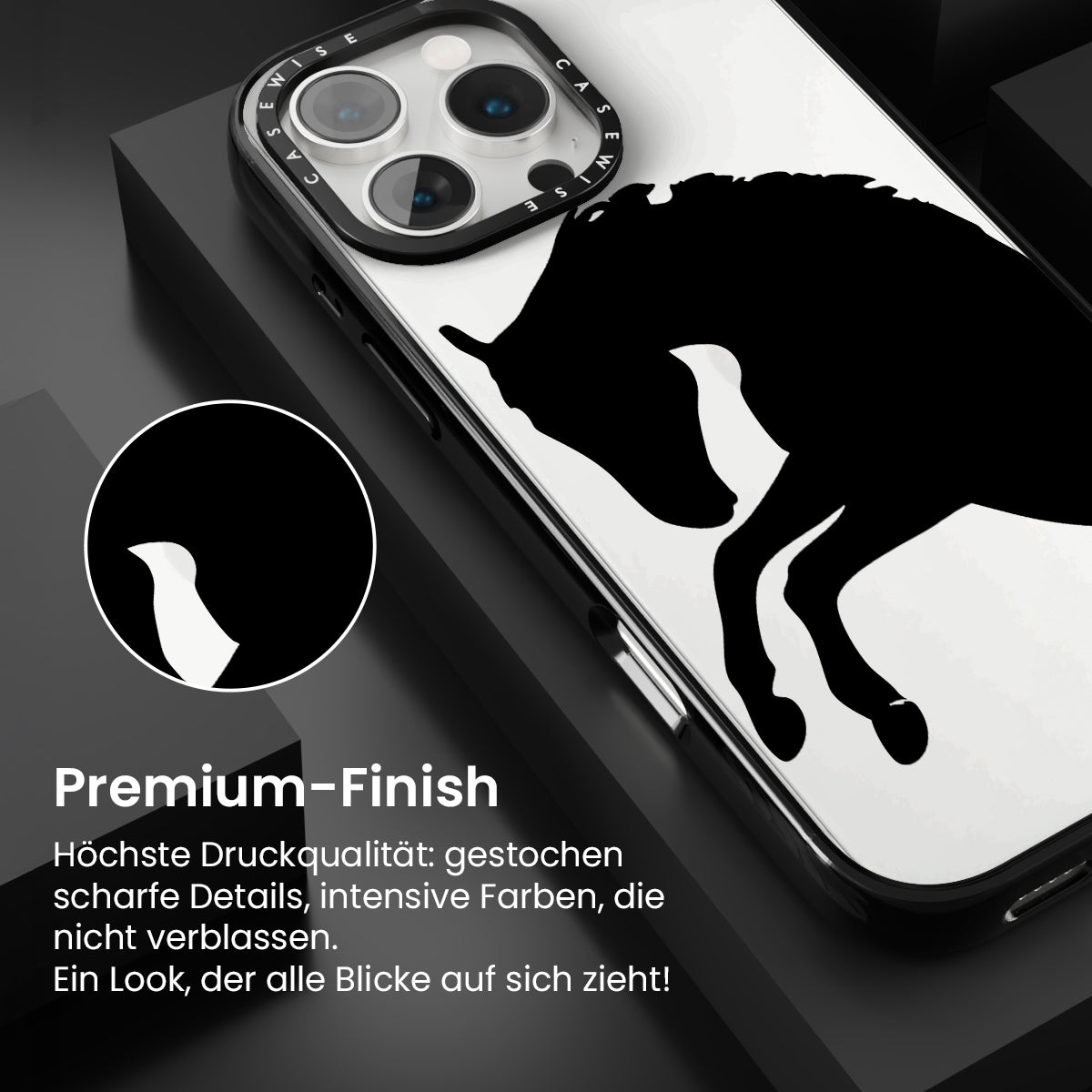 CASEWISE CASEWISE

Premium-Finish

Höchste Druckqualität: gestochen scharfe Details, intensive Farben, die nicht verblassen.
Ein Look, der alle Blicke auf sich zieht!