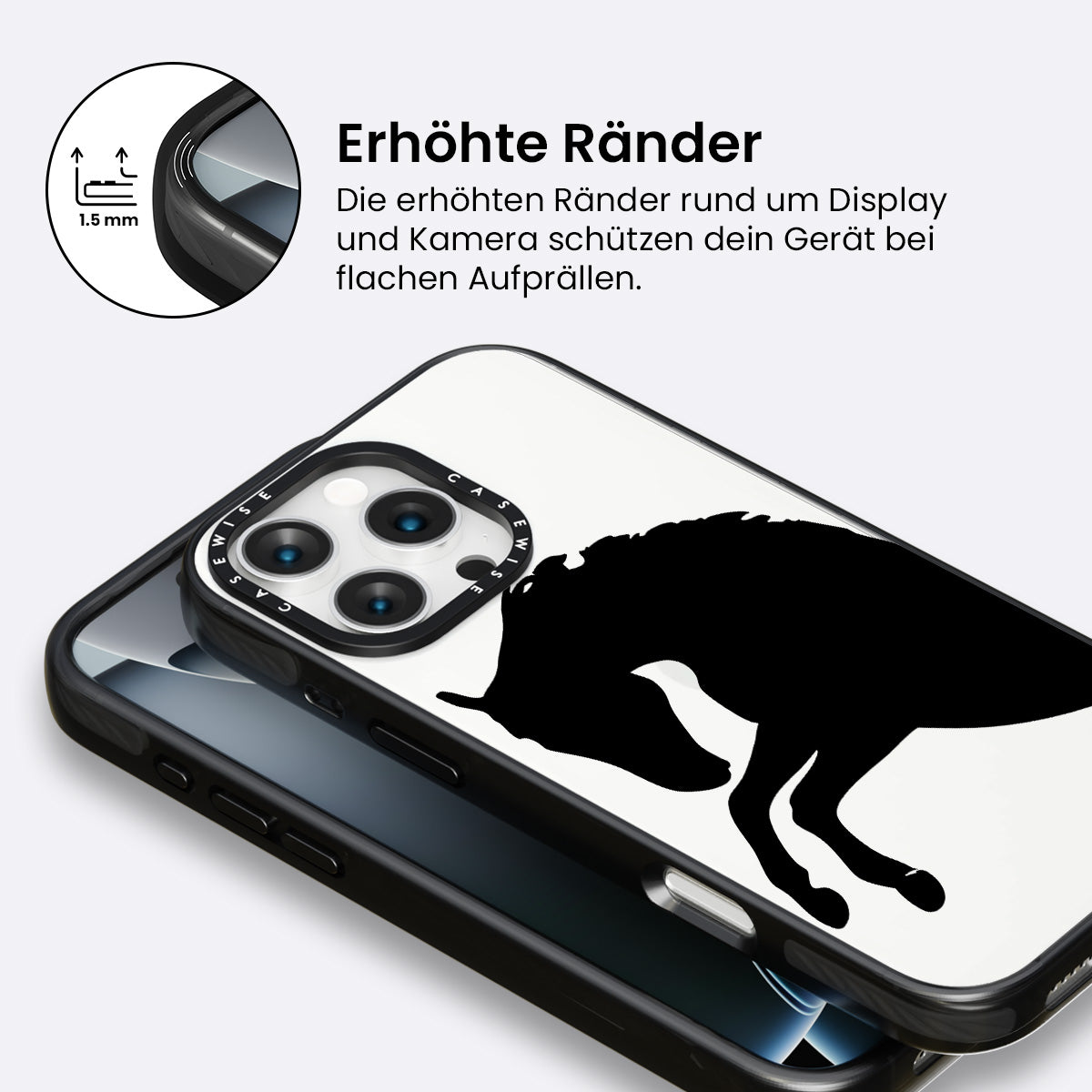 1.5 mm

Erhöhte Ränder

Die erhöhten Ränder rund um Display und Kamera schützen dein Gerät bei flachen Aufprällen.

CASEWISE CASEWISE