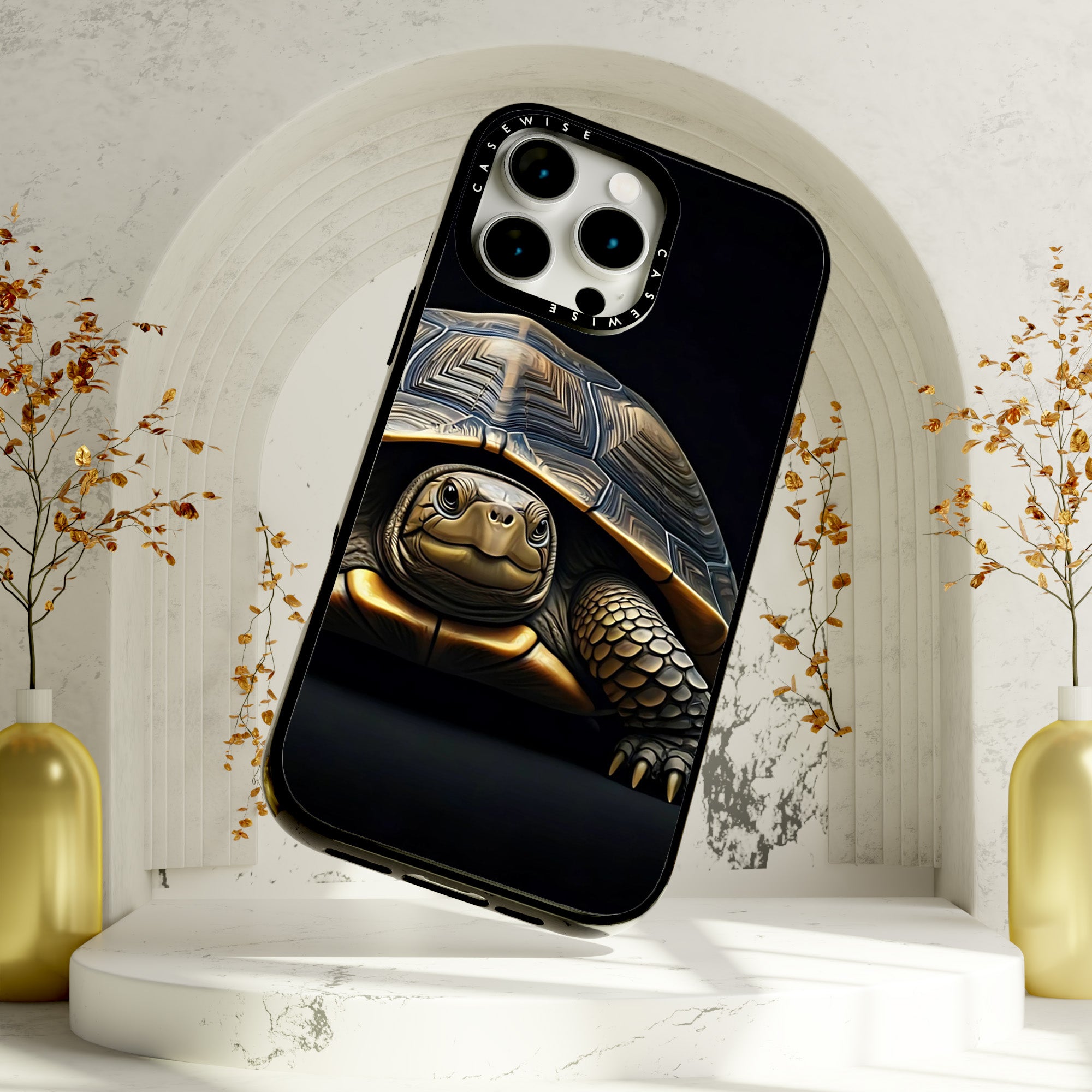 CASEWISE

CASEWISE