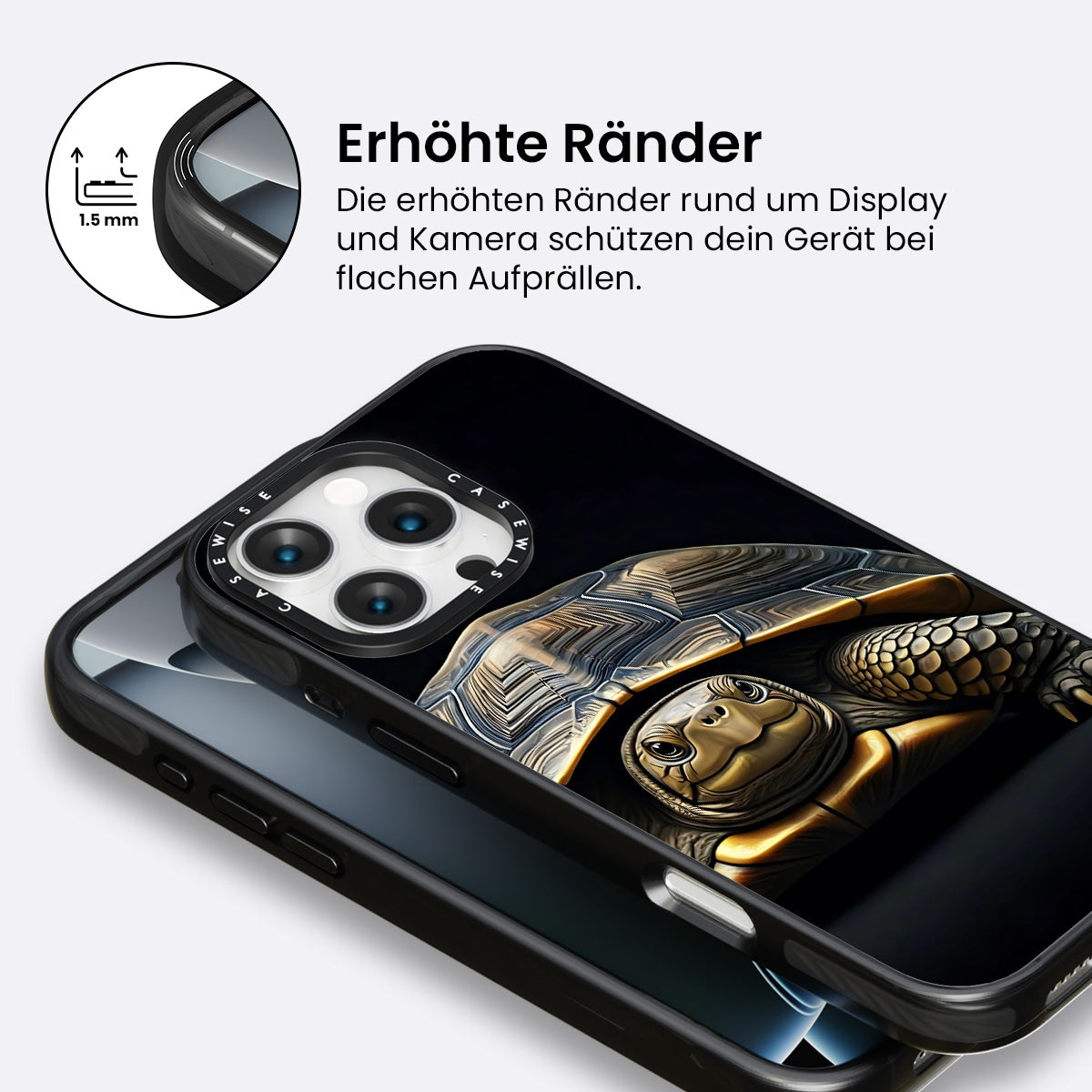 1.5 mm

Erhöhte Ränder

Die erhöhten Ränder rund um Display und Kamera schützen dein Gerät bei flachen Aufprällen.

CASEWISE CASEWISE