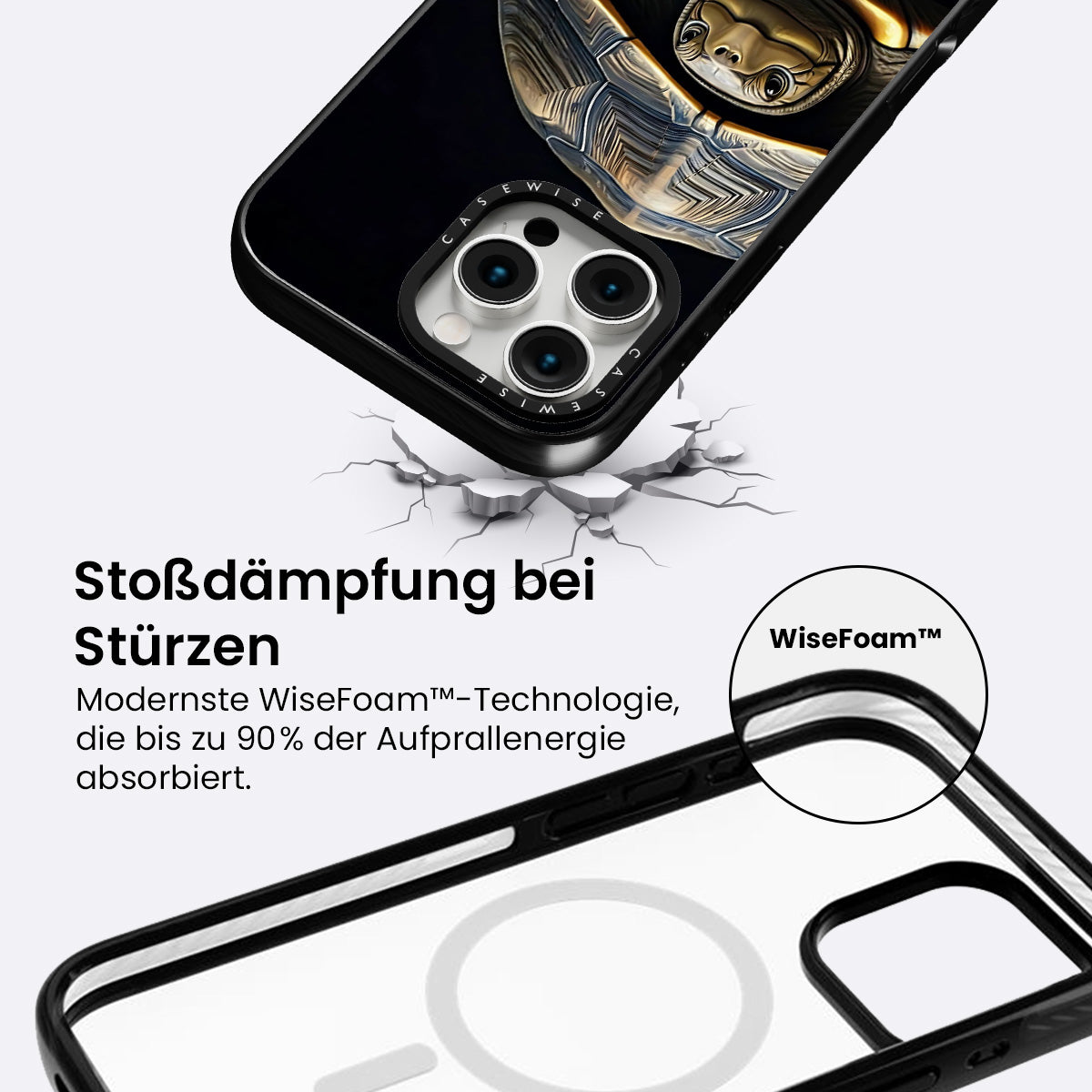 CASEWISE

CASEWISE

Stoßdämpfung bei Stürzen

Modernste WiseFoam™-Technologie, die bis zu 90% der Aufprallenergie absorbiert.

WiseFoam™