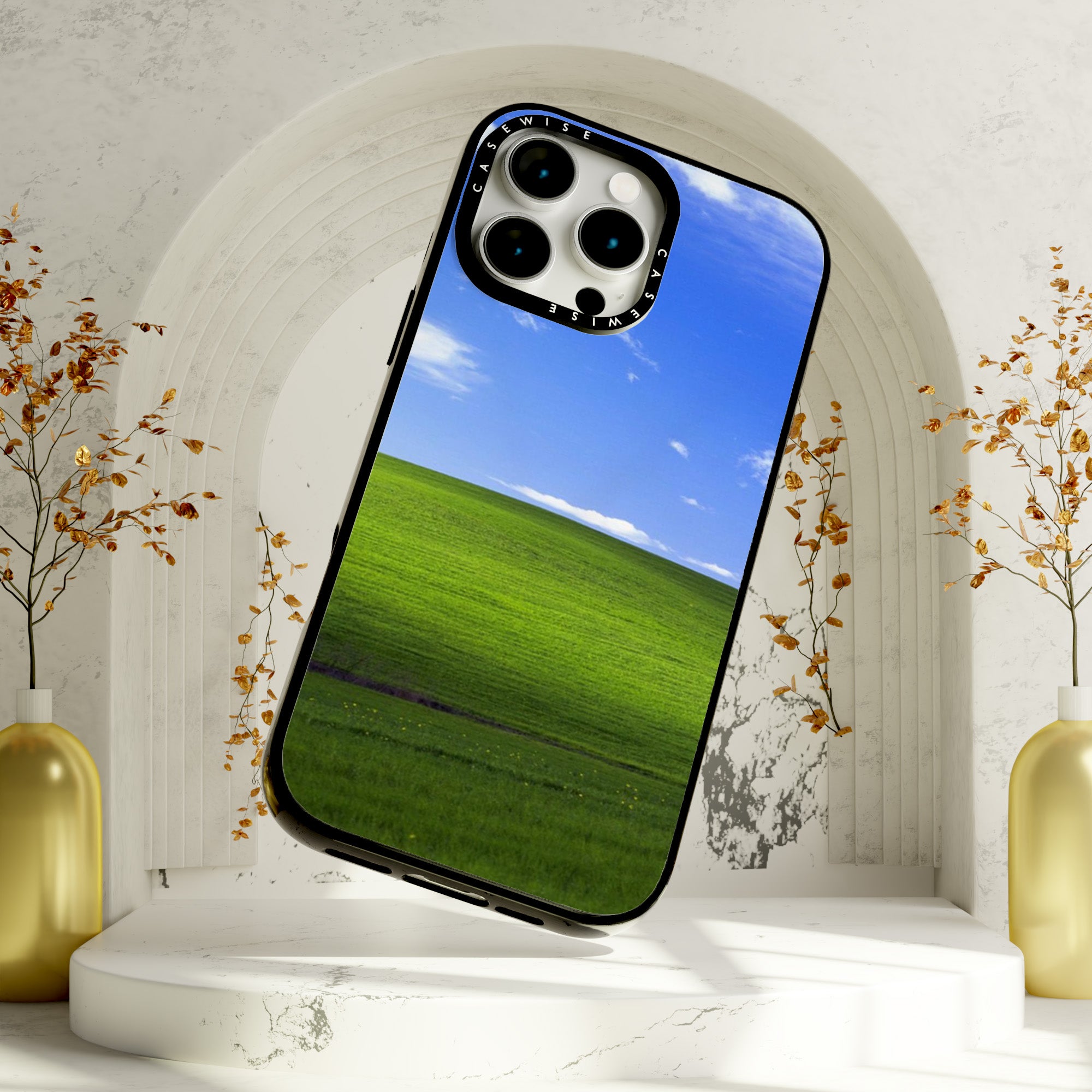 CASEWISE
CASEWISE