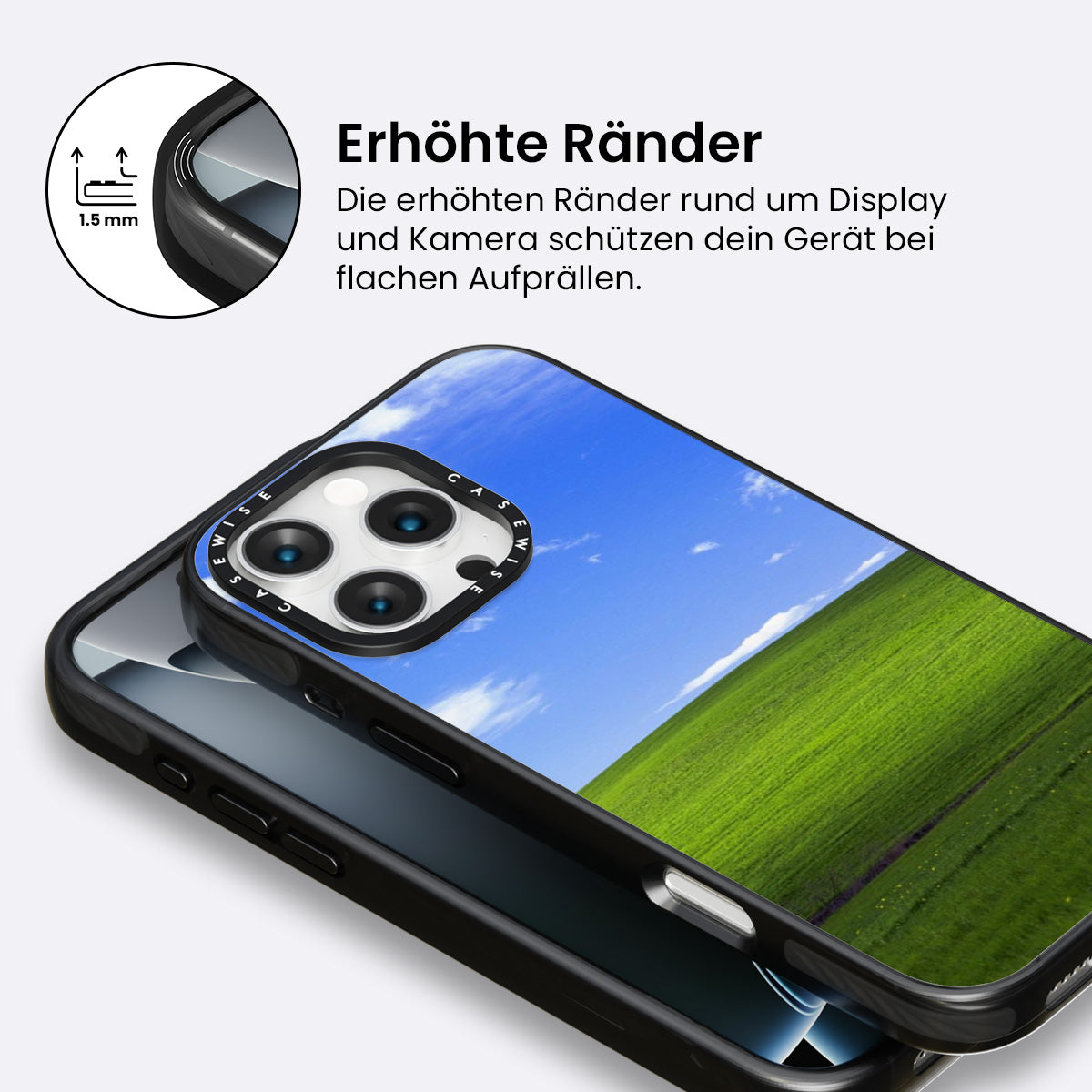 1.5 mm

Erhöhte Ränder

Die erhöhten Ränder rund um Display und Kamera schützen dein Gerät bei flachen Aufprällen.

CASEWISE CASEWISE