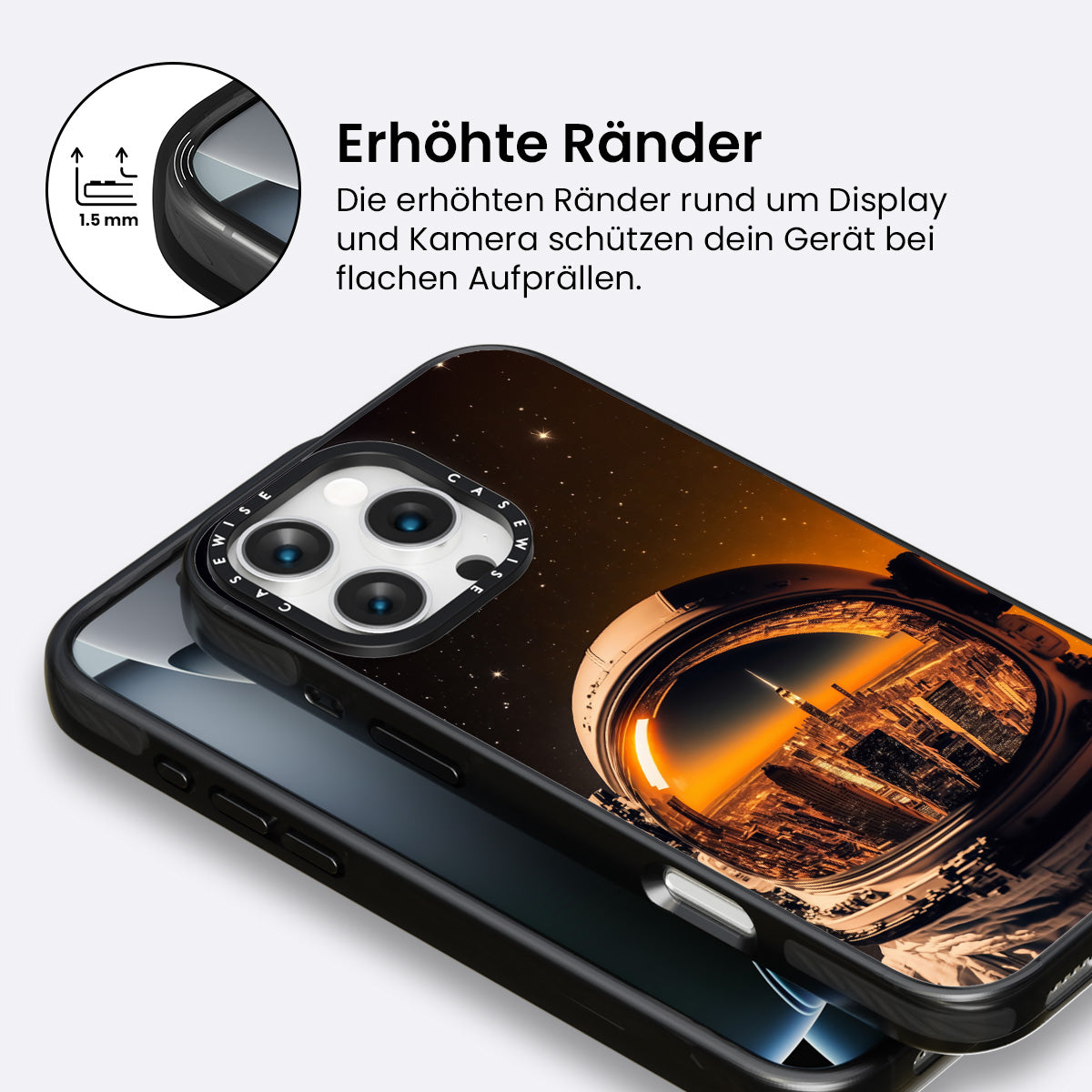 1.5 mm

Erhöhte Ränder

Die erhöhten Ränder rund um Display und Kamera schützen dein Gerät bei flachen Aufprällen.

CASEWISE CASEWISE