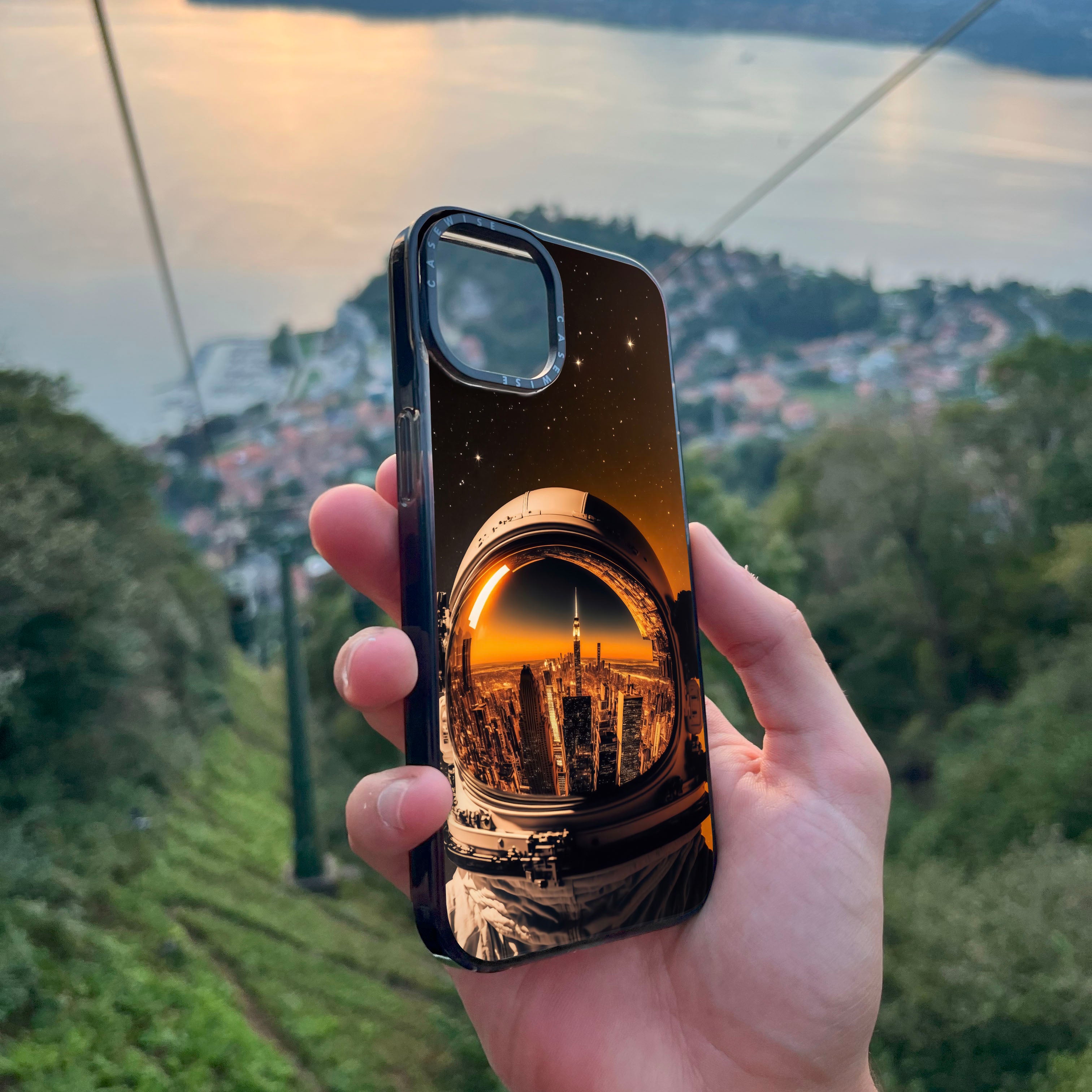 CASEWISE CASEWISE