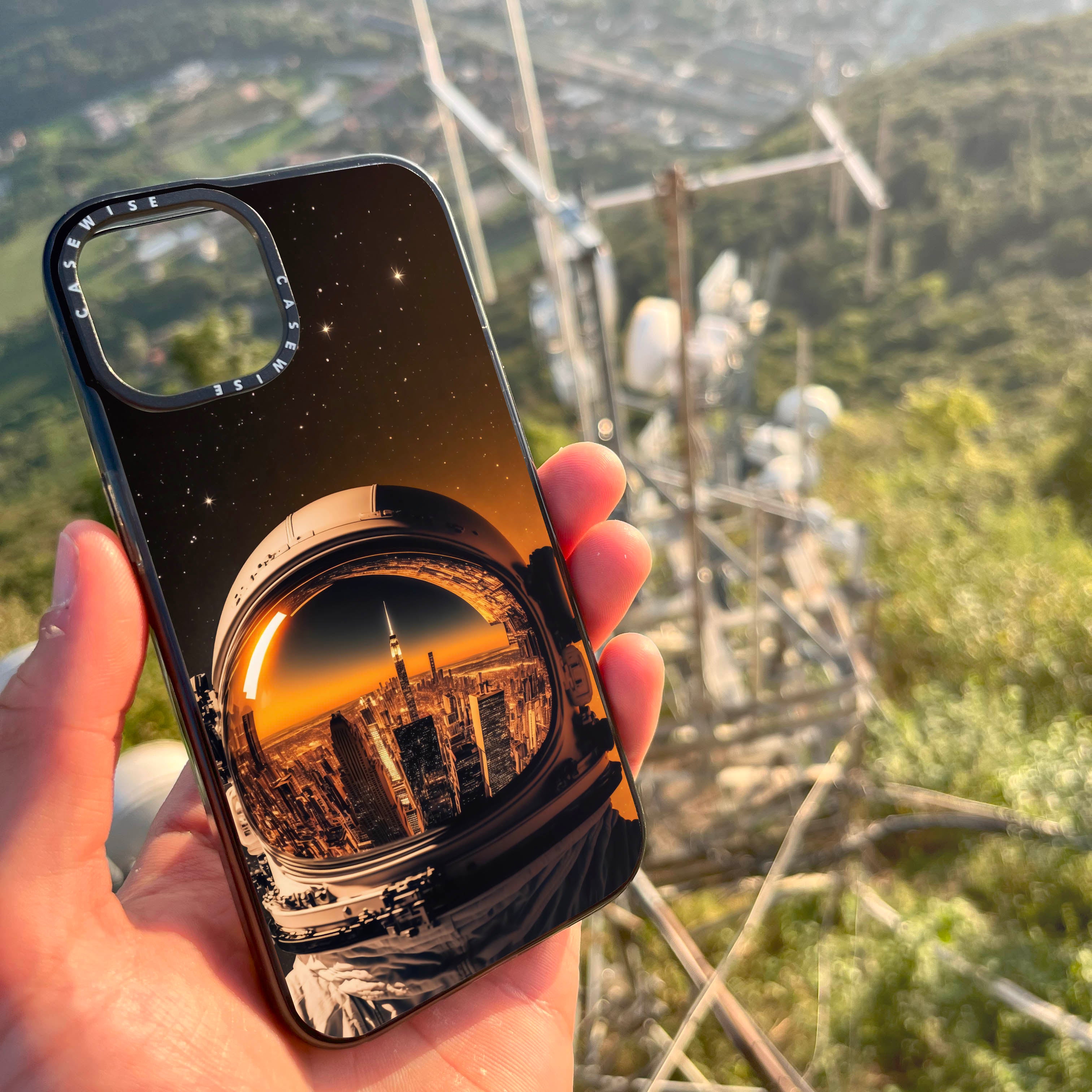 CASEWISE CASEWISE