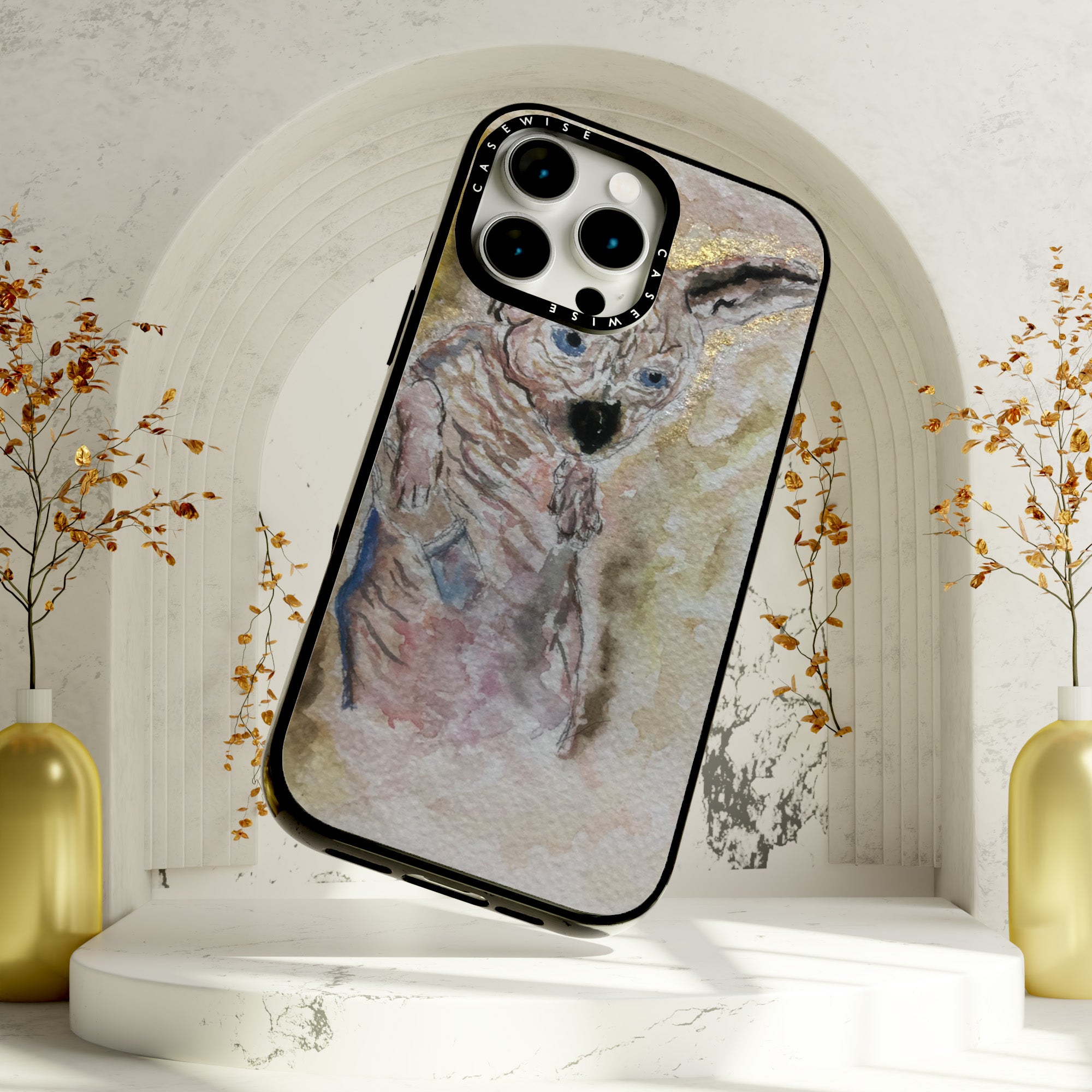 CASEWISE CASEWISE