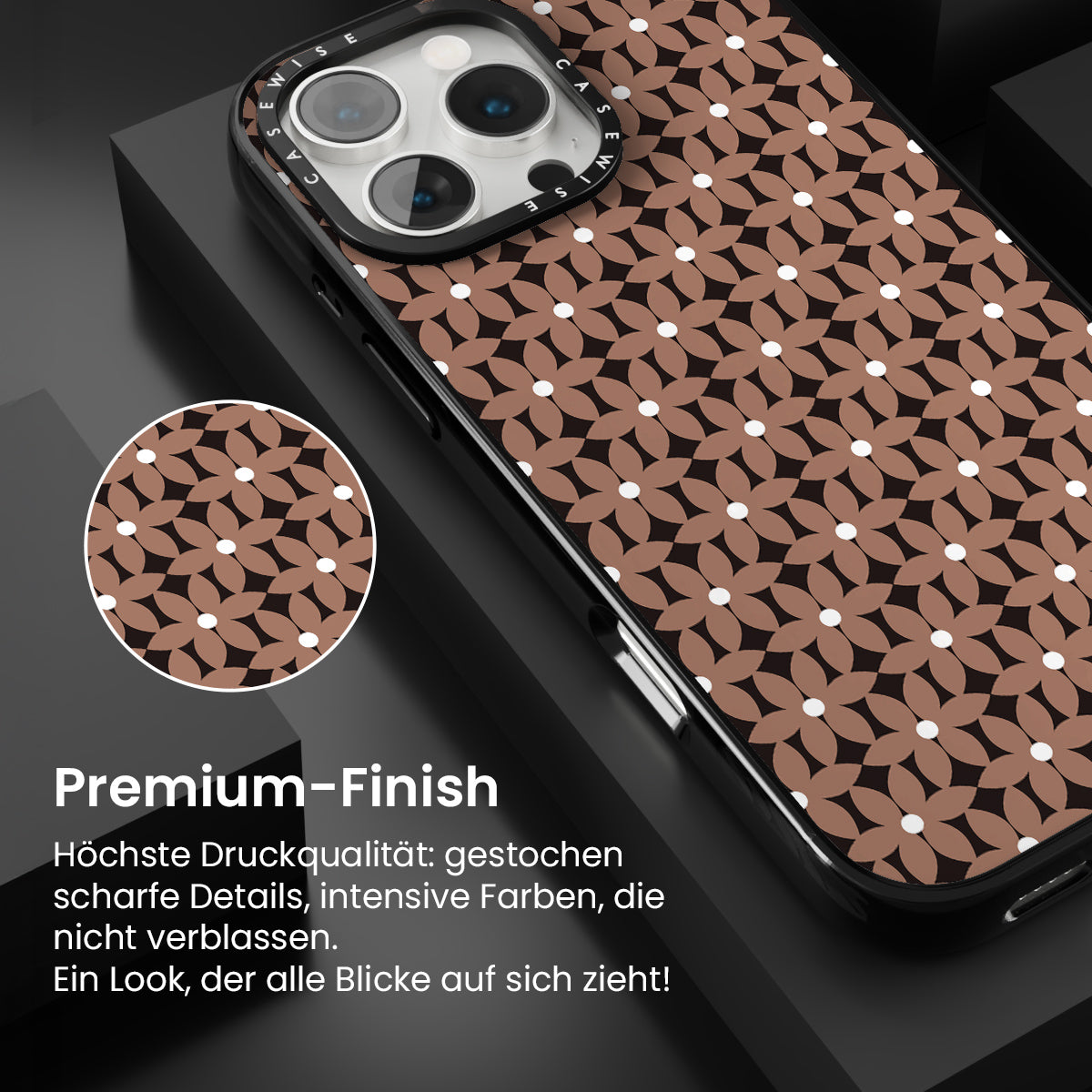 CASEWISE CASEWISE

Premium-Finish

Höchste Druckqualität: gestochen scharfe Details, intensive Farben, die nicht verblassen.
Ein Look, der alle Blicke auf sich zieht!