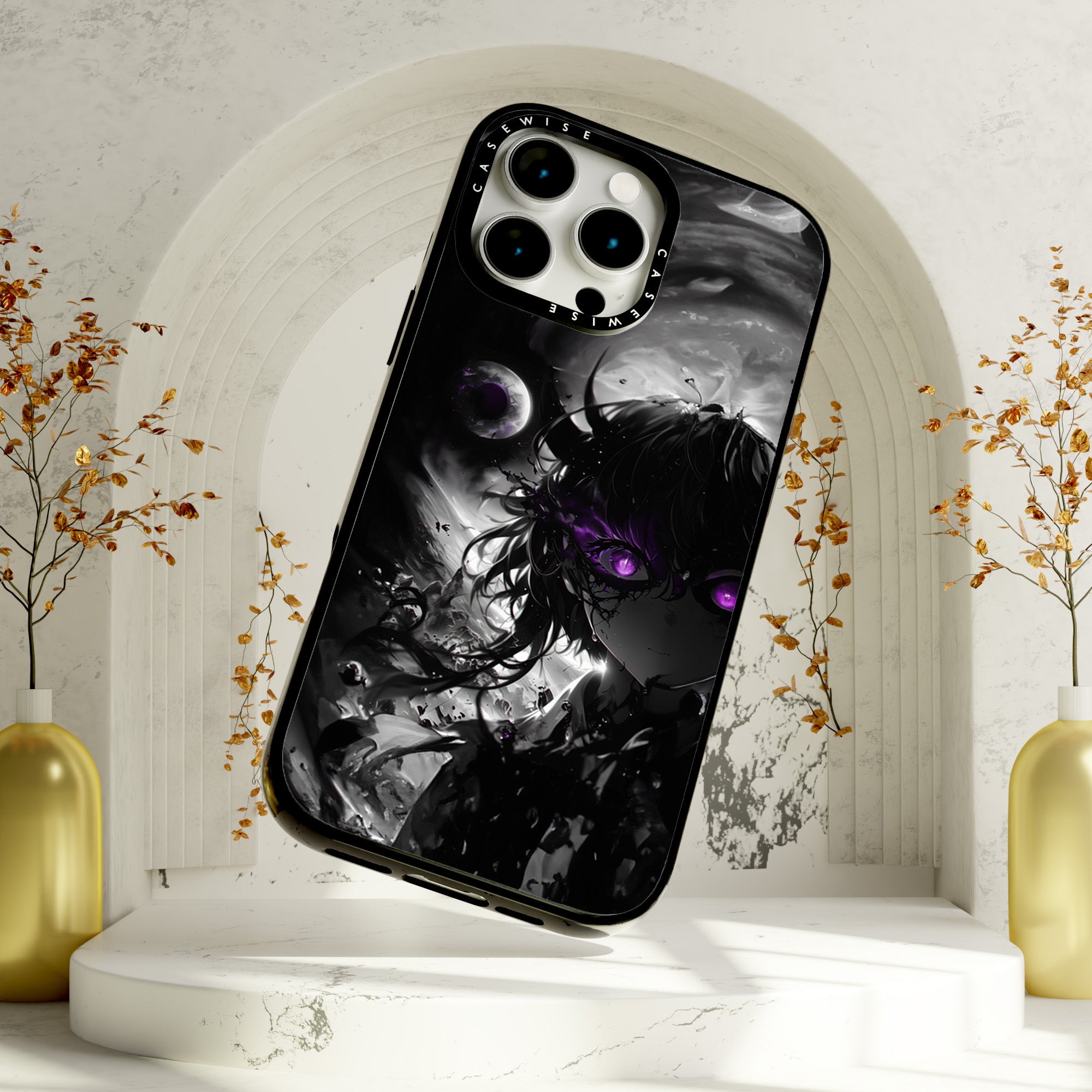 CASEWISE CASEWISE