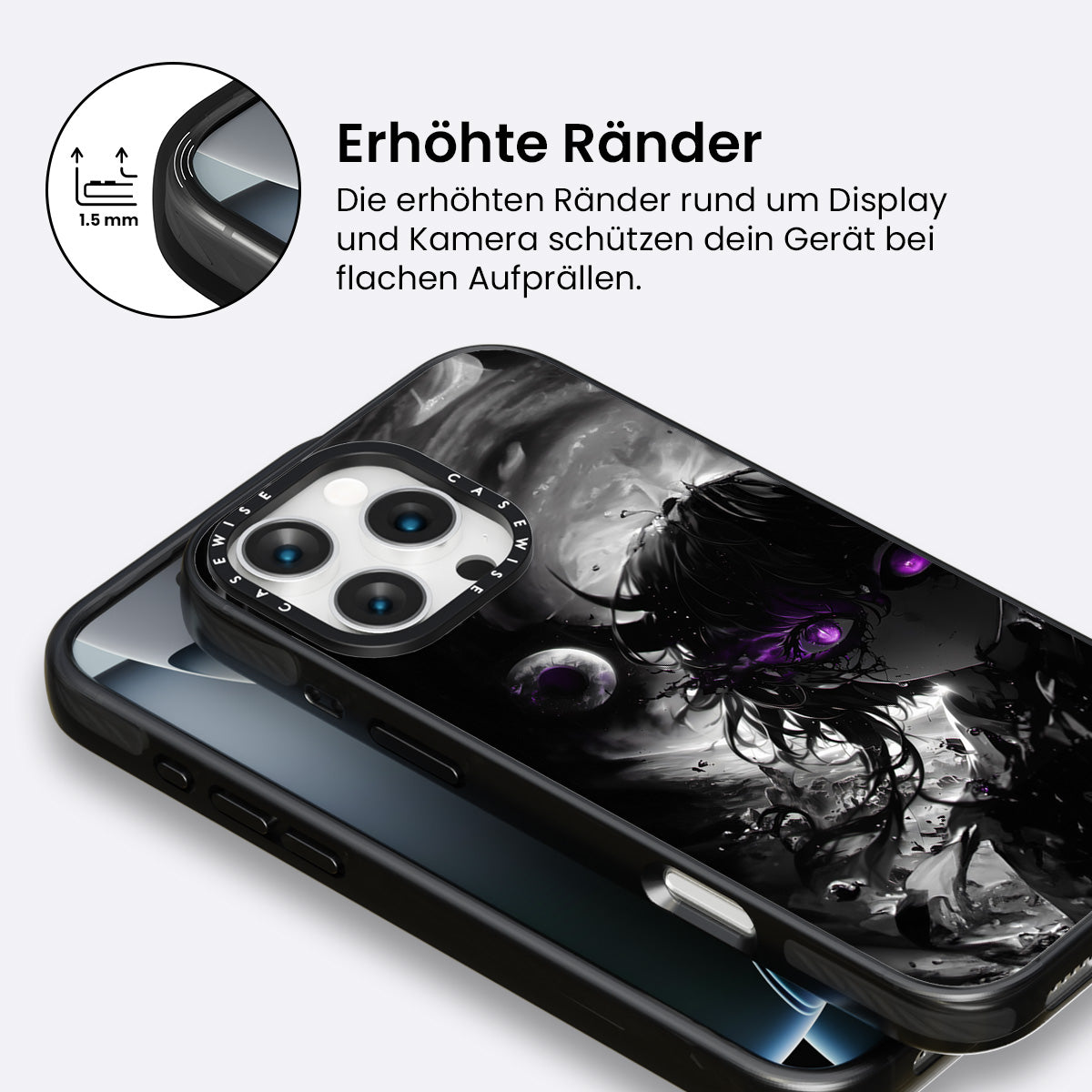 1.5 mm

Erhöhte Ränder

Die erhöhten Ränder rund um Display und Kamera schützen dein Gerät bei flachen Aufprällen.

CASEWISE CASEWISE