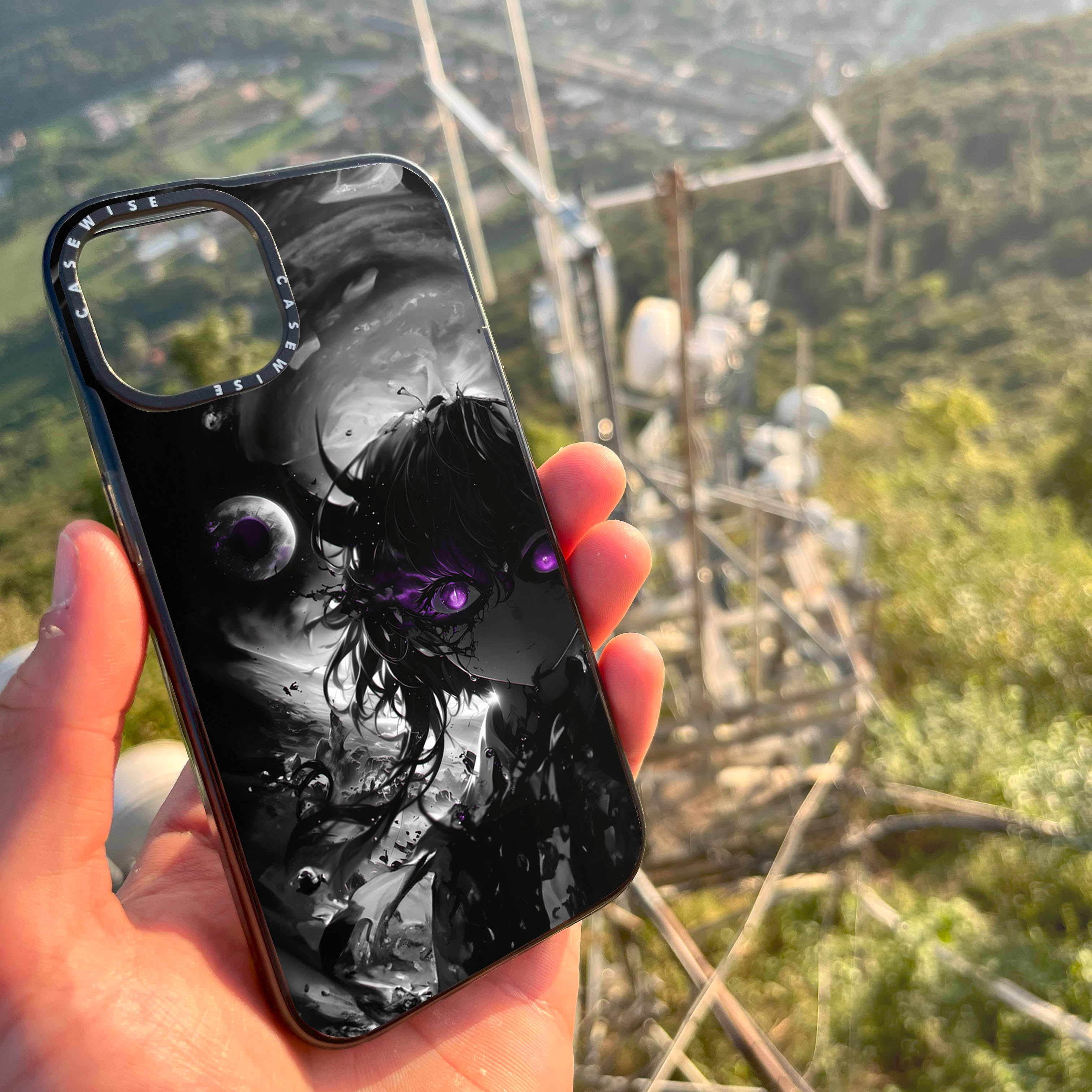 CASEWISE CASEWISE