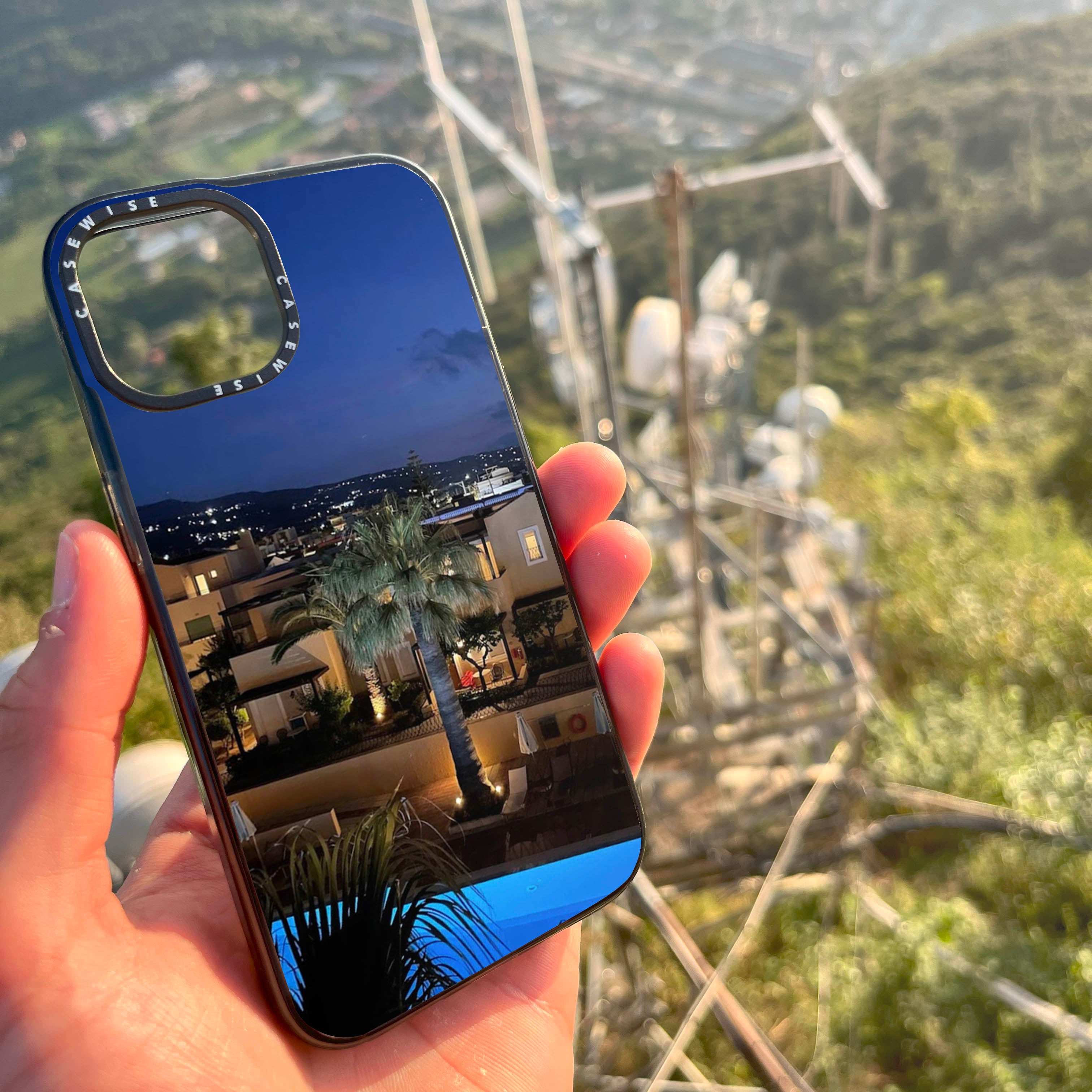 CASEWISE
CASEWISE