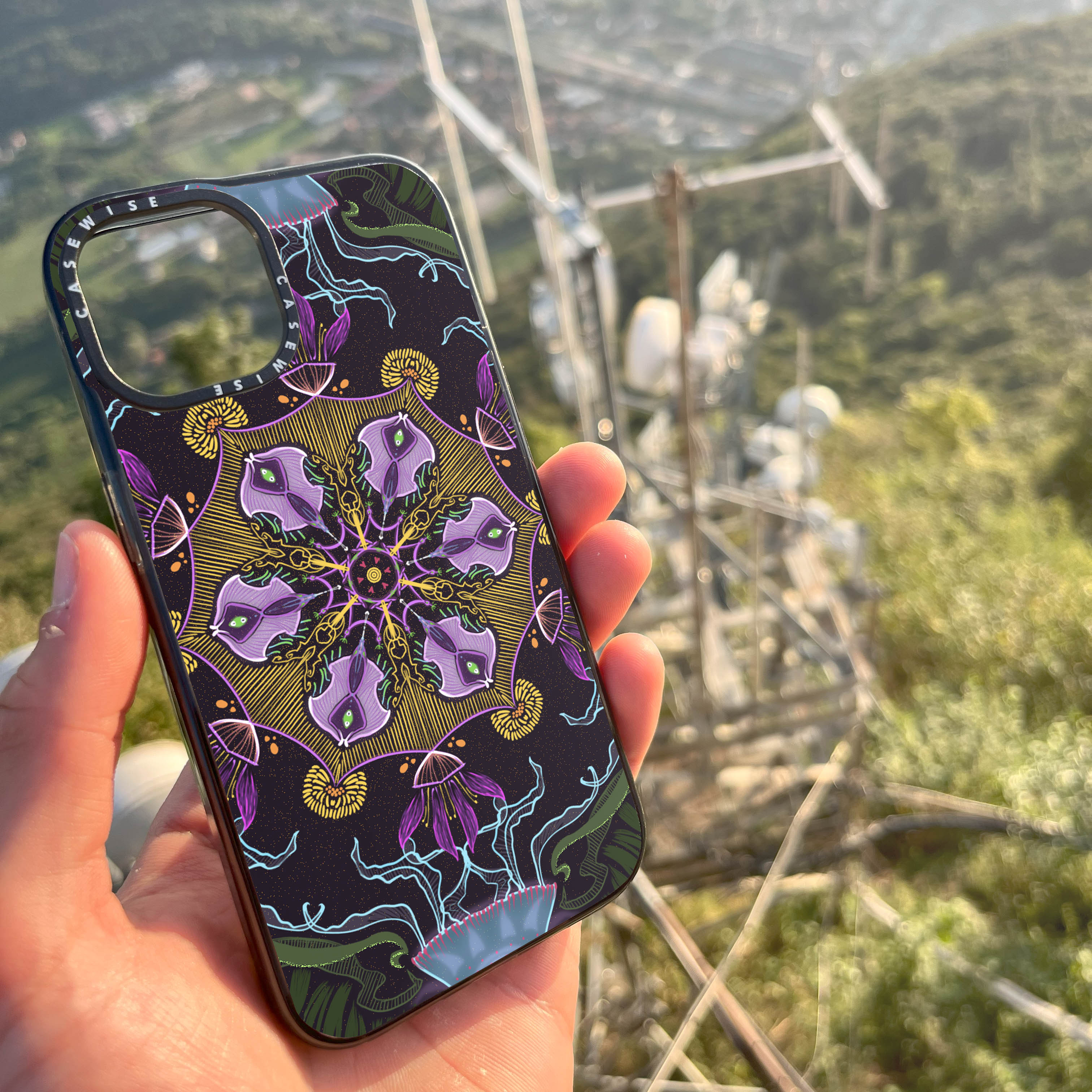 CASEWISE CASEWISE