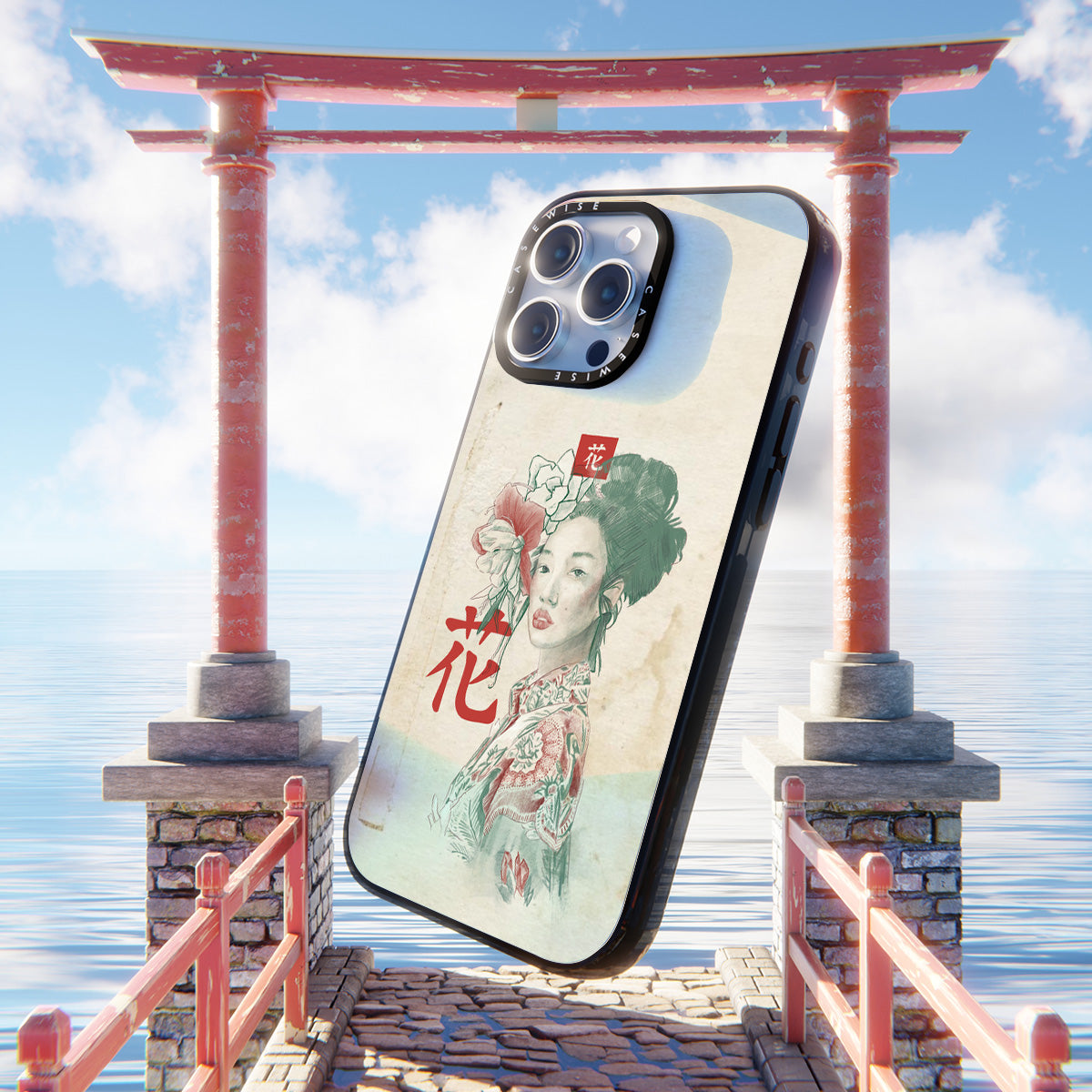 CASEWISE
CASEWISE
花
花