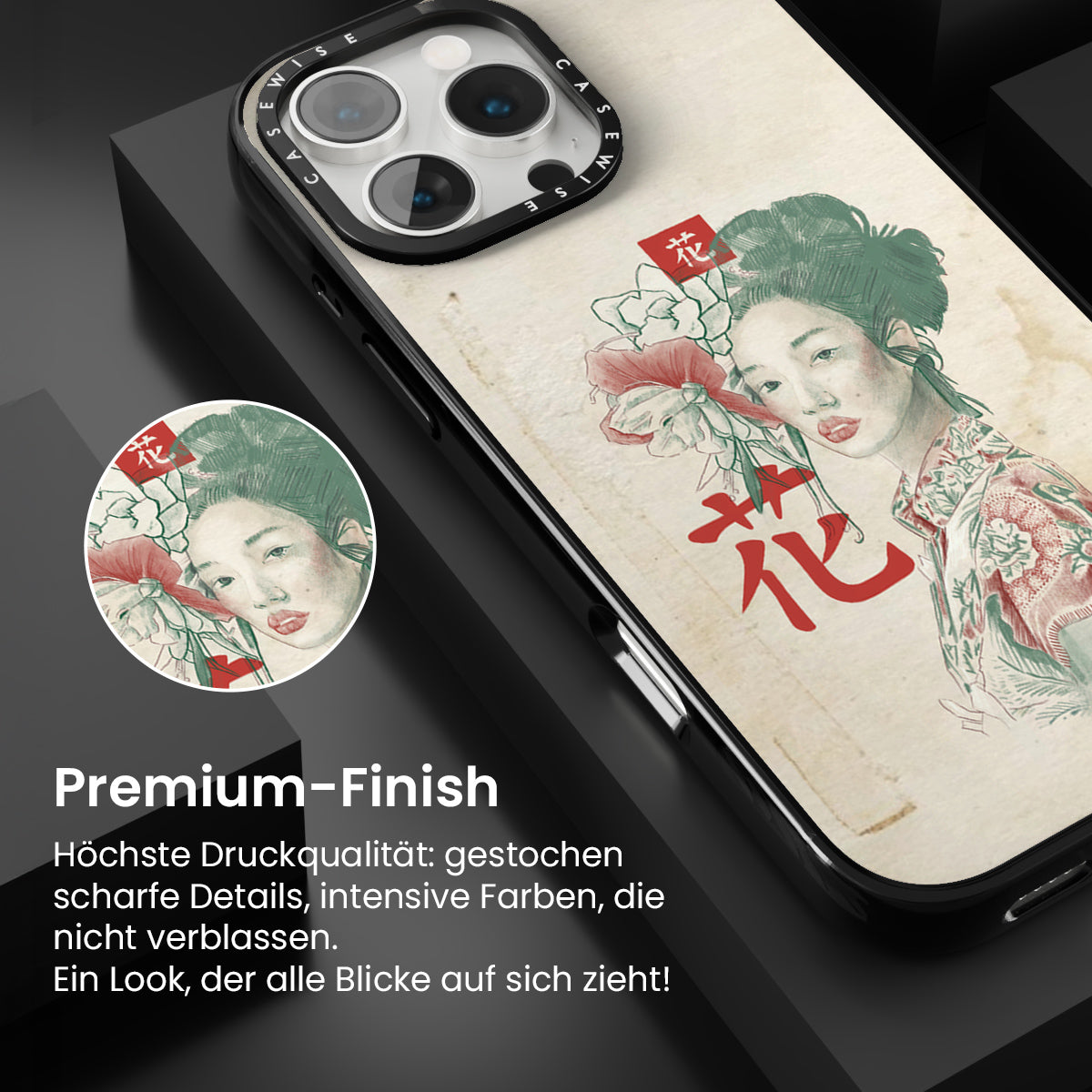 CASEWISE CASEWISE

花

花

花

Premium-Finish

Höchste Druckqualität: gestochen scharfe Details, intensive Farben, die nicht verblassen.
Ein Look, der alle Blicke auf sich zieht!