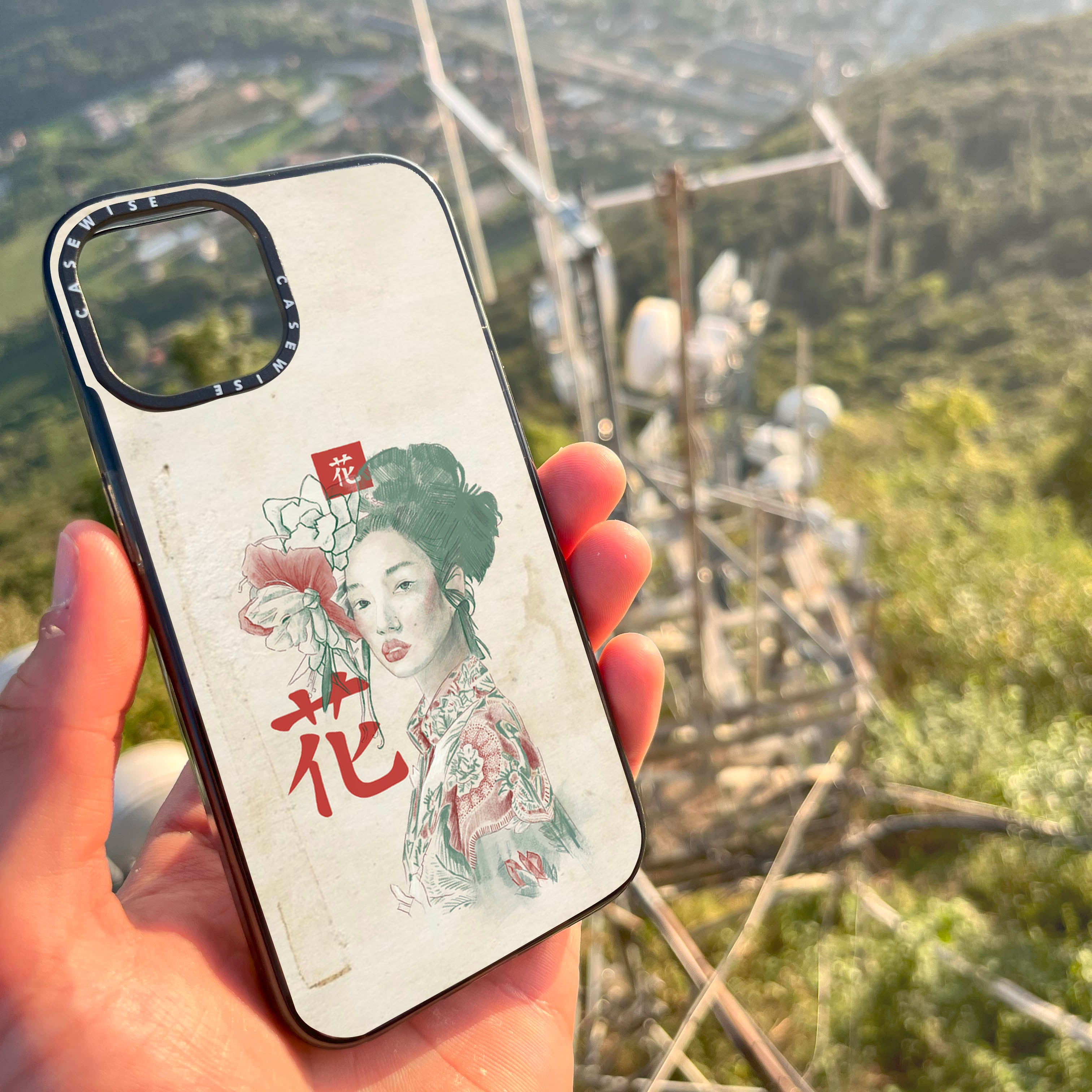 CASEWISE CASEWISE

花

花