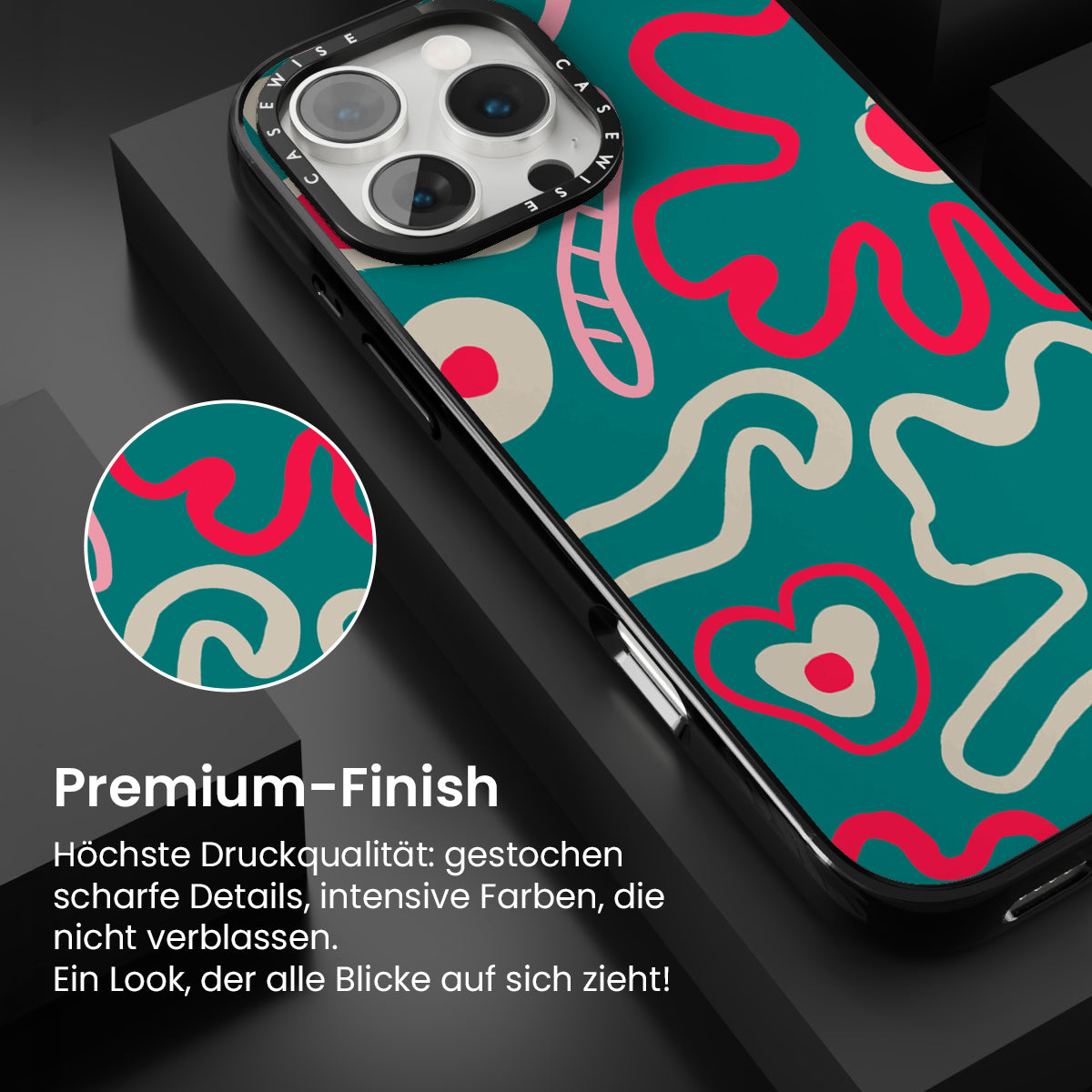 CASEWISE CASEWISE

Premium-Finish

Höchste Druckqualität: gestochen scharfe Details, intensive Farben, die nicht verblassen.
Ein Look, der alle Blicke auf sich zieht!