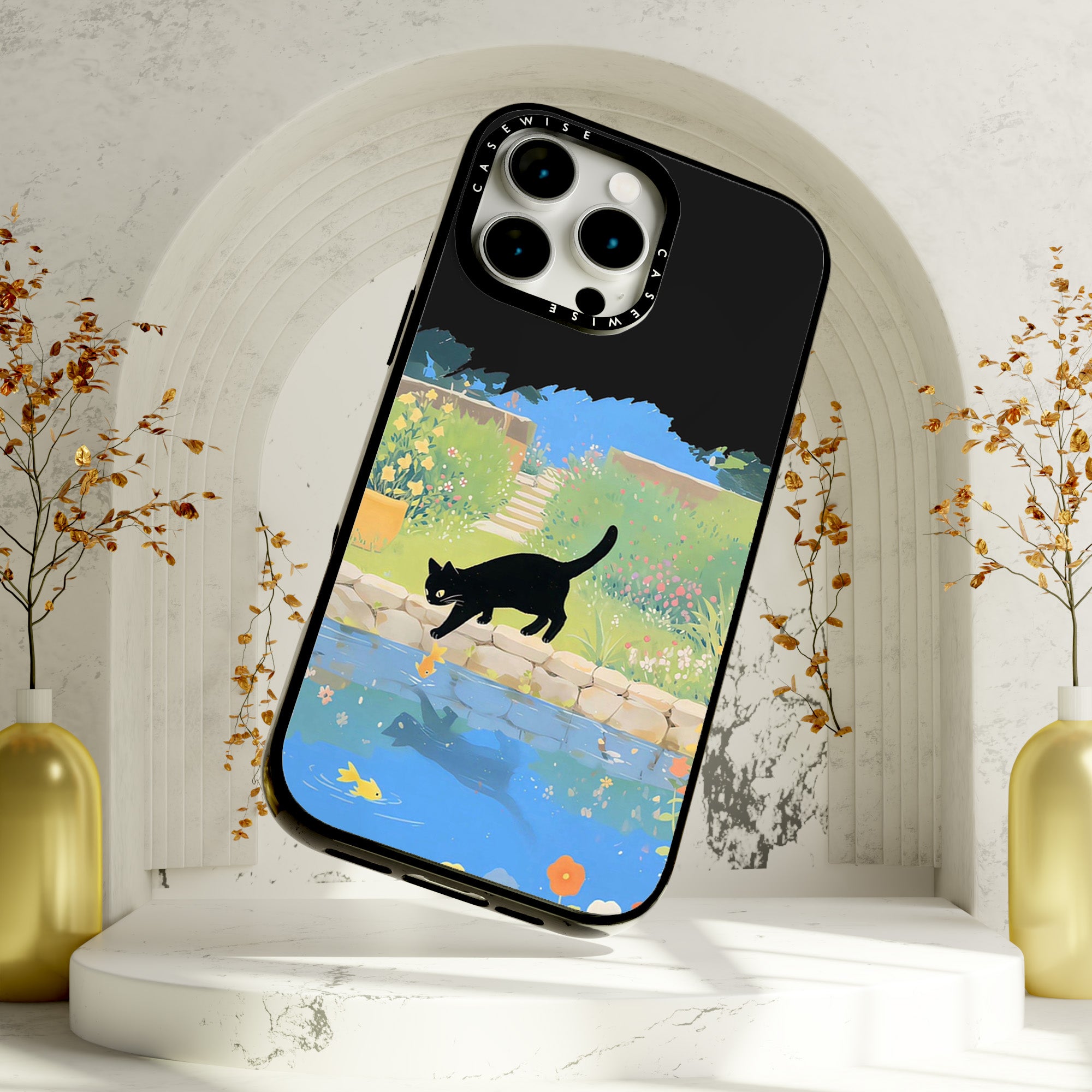 CASEWISE
CASEWISE